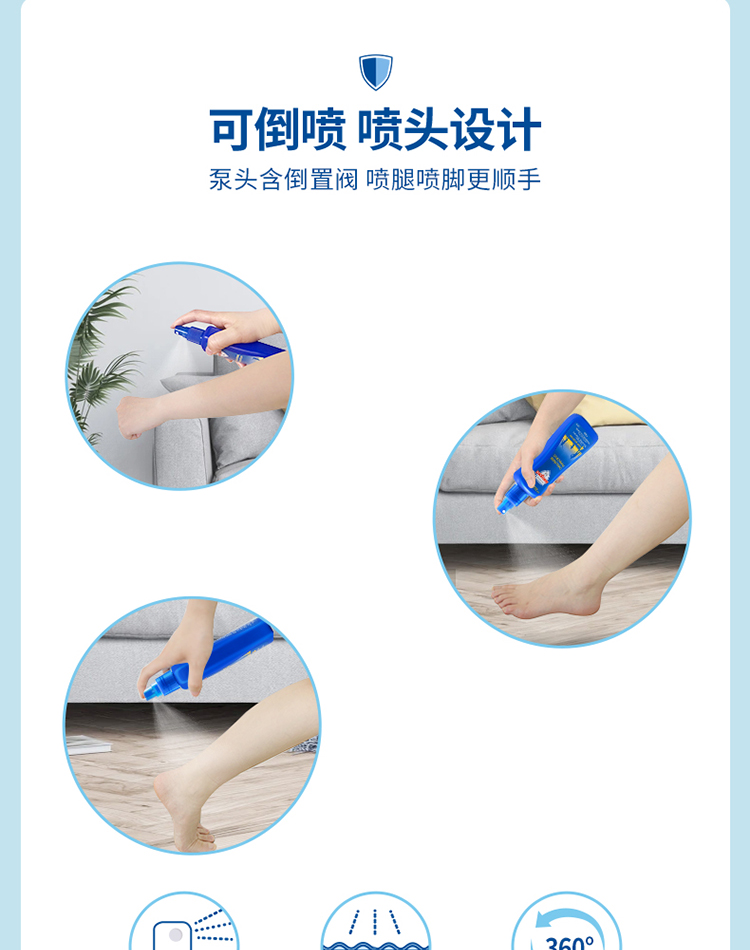 可倒喷 喷头设计
泵头含倒置阀 喷腿喷脚更顺手

360°