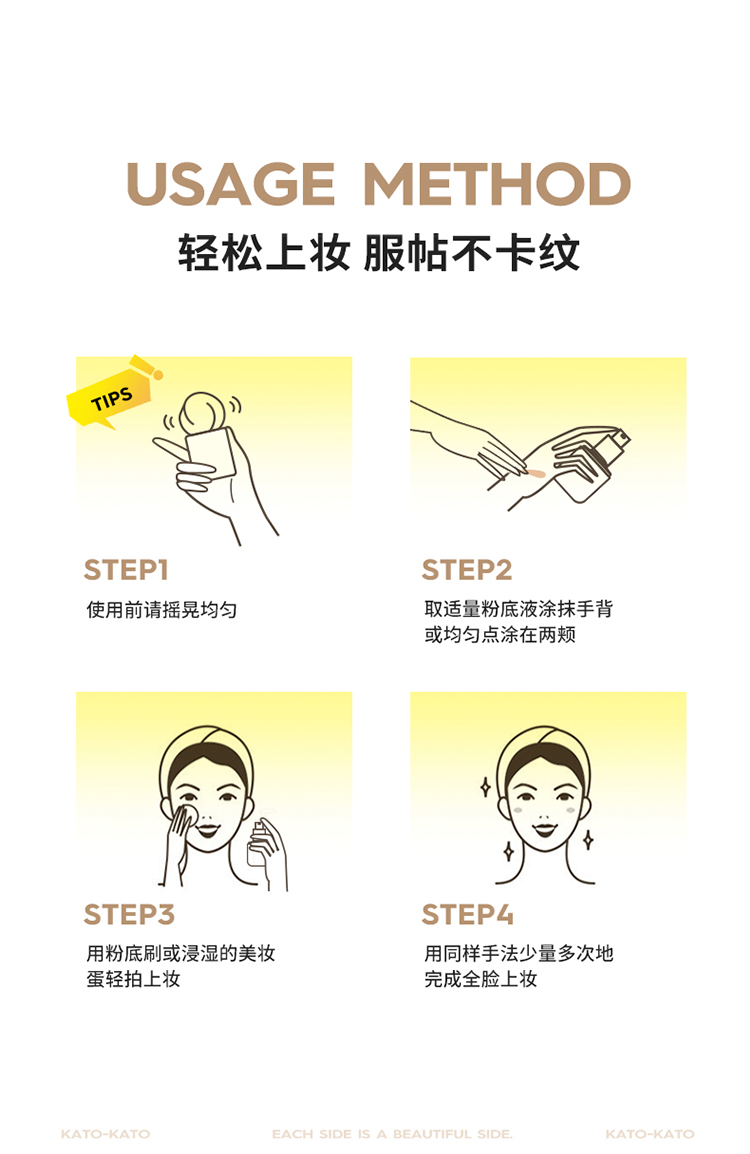 USAGE METHOD
轻松上妆 服帖不卡纹

TIPS

STEP1
使用前请摇晃均匀

STEP2
取适量粉底液涂抹手背或均匀点涂在两颊

STEP3
用粉底刷或浸湿的美妆蛋轻拍上妆

STEP4
用同样手法少量多次地完成全脸上妆

KATO-KATO EACH SIDE IS A BEAUTIFUL SIDE. KATO-KATO