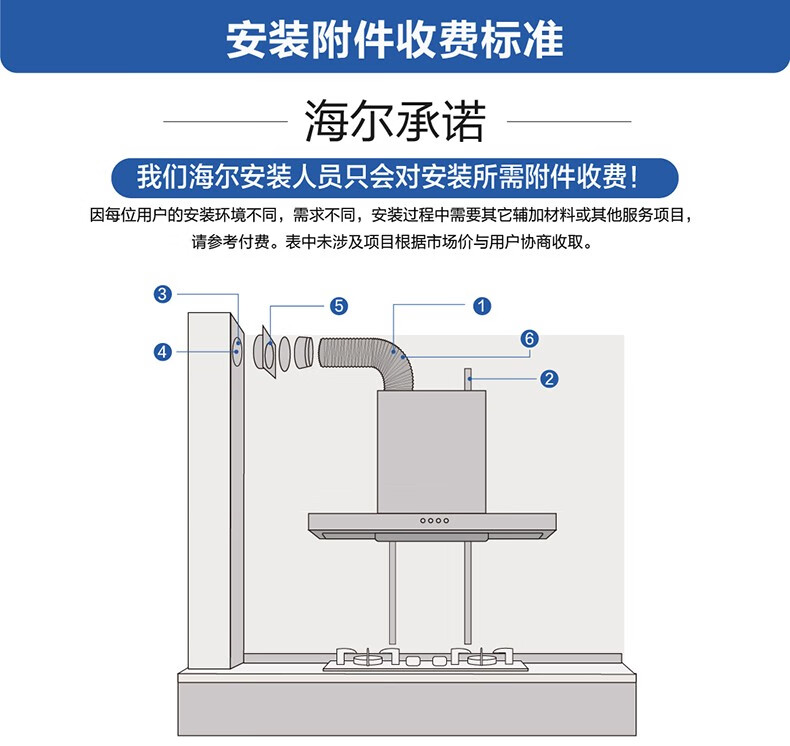 安装附件收费标准

海尔承诺

我们海尔安装人员只会对安装所需附件收费！

因每位用户的安装环境不同，需求不同，安装过程中需要其它辅加材料或其他服务项目，请参考付费。表中未涉及项目根据市场价与用户协商收取。

3
4
5
1
6
2