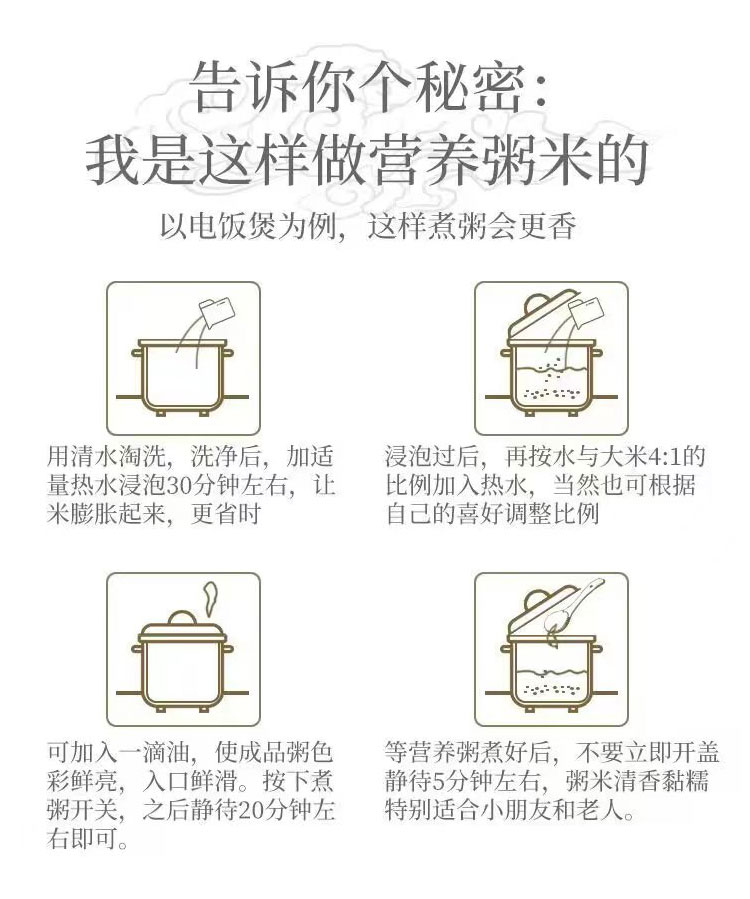 告诉你个秘密:
我是这样做营养粥米的

以电饭煲为例，这样煮粥会更香

用清水淘洗，洗净后，加适量热水浸泡30分钟左右，让米膨胀起来，更省时

浸泡过后，再按水与大米4:1的比例加入热水，当然也可根据自己的喜好调整比例

可加入一滴油，使成品粥色彩鲜亮，入口鲜滑。按下煮粥开关，之后静待20分钟左右即可。

等营养粥煮好后，不要立即开盖静待5分钟左右，粥米清香黏糯特别适合小朋友和老人。