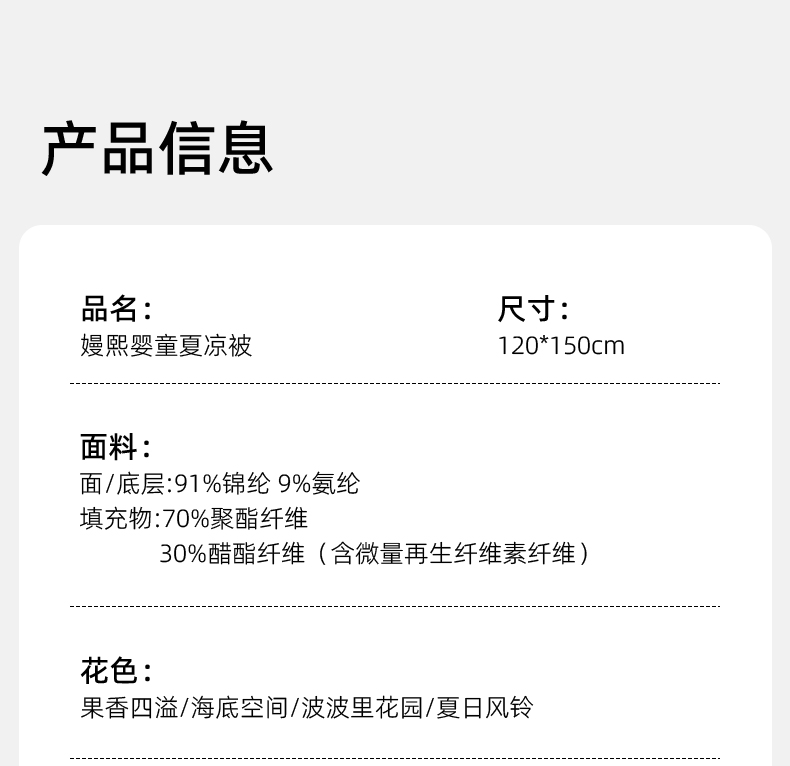 产品信息

品名：
嫚熙婴童夏凉被

尺寸：
120*150cm

面料：
面/底层:91%锦纶 9%氨纶
填充物:70%聚酯纤维
30%醋酯纤维（含微量再生纤维素纤维）

花色：
果香四溢/海底空间/波波里花园/夏日风铃