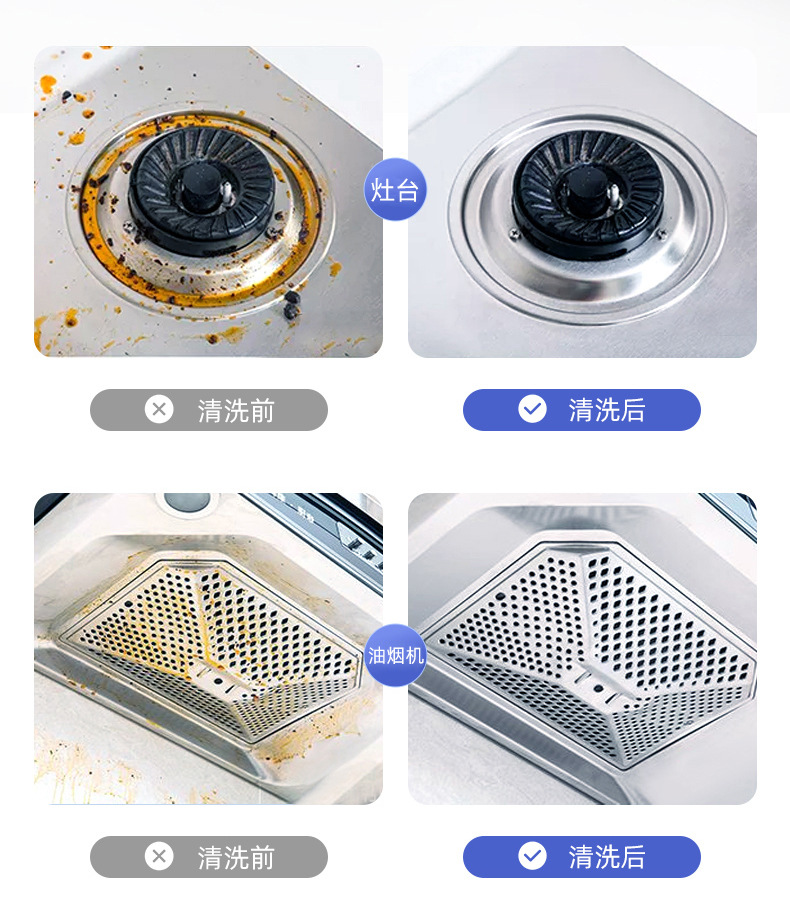 灶台

清洗前

清洗后

油烟机

清洗前

清洗后