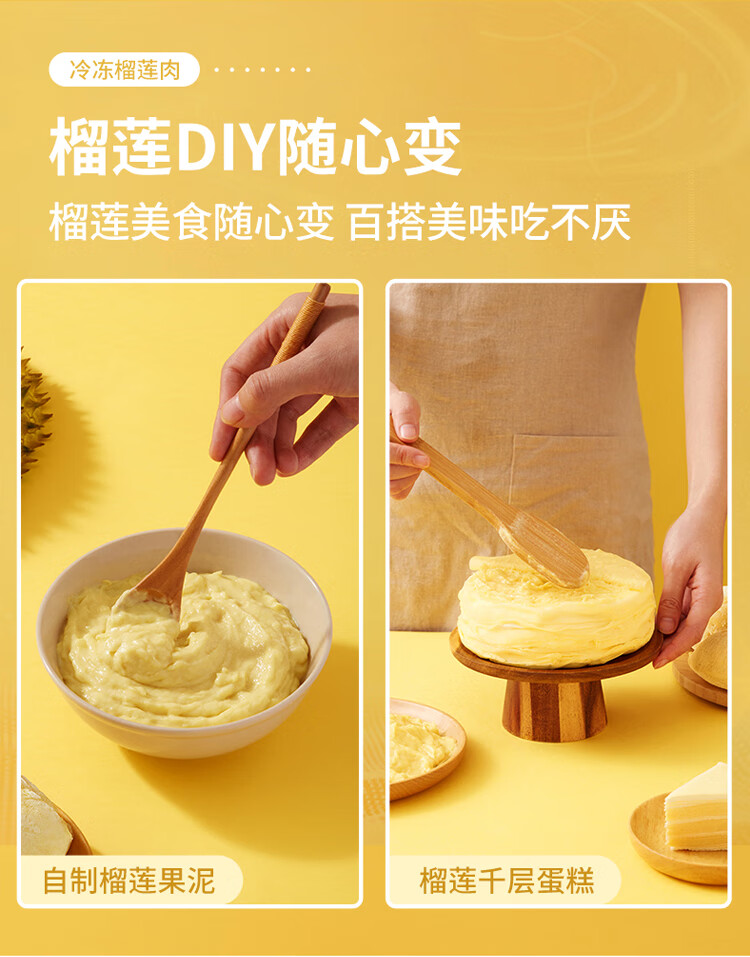 冷冻榴莲肉

榴莲DIY随心变

榴莲美食随心变 百搭美味吃不厌

自制榴莲果泥

榴莲千层蛋糕