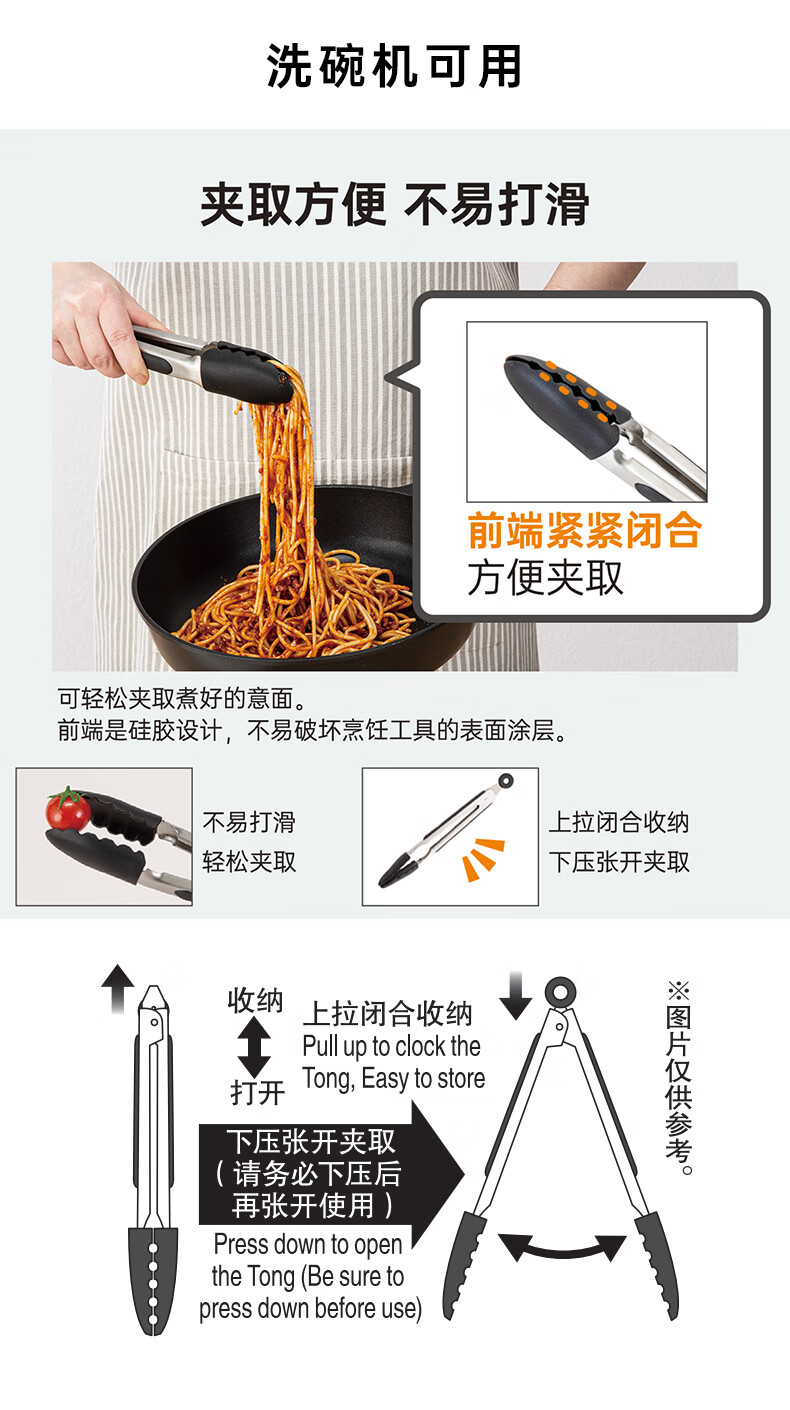 洗碗机可用

夹取方便 不易打滑

前端紧紧闭合
方便夹取

可轻松夹取煮好的意面。
前端是硅胶设计，不易破坏烹饪工具的表面涂层。

不易打滑
轻松夹取

上拉闭合收纳
下压张开夹取

收纳
打开

上拉闭合收纳
Pull up to clock the Tong, Easy to store

下压张开夹取
（请务必下压后再张开使用）

Press down to open the Tong (Be sure to press down before use)

※图片仅供参考。