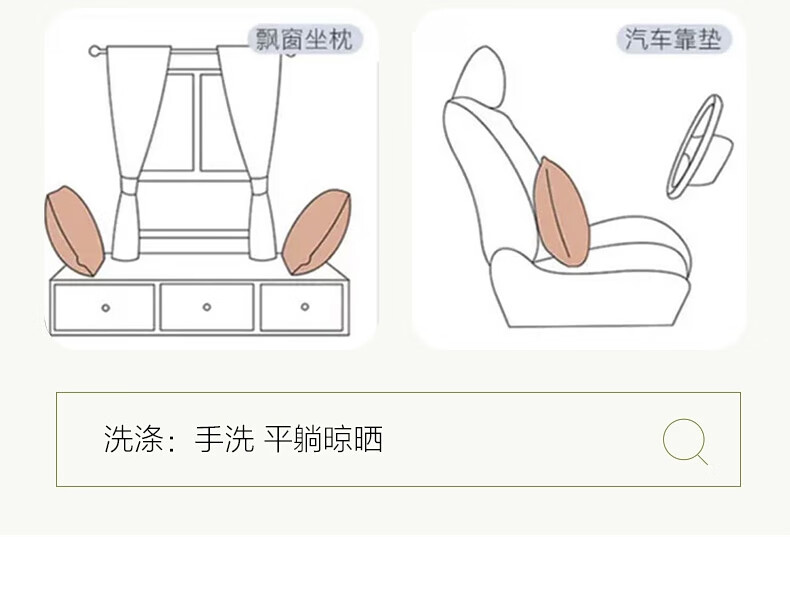 飘窗坐枕

汽车靠垫

洗涤：手洗 平躺晾晒