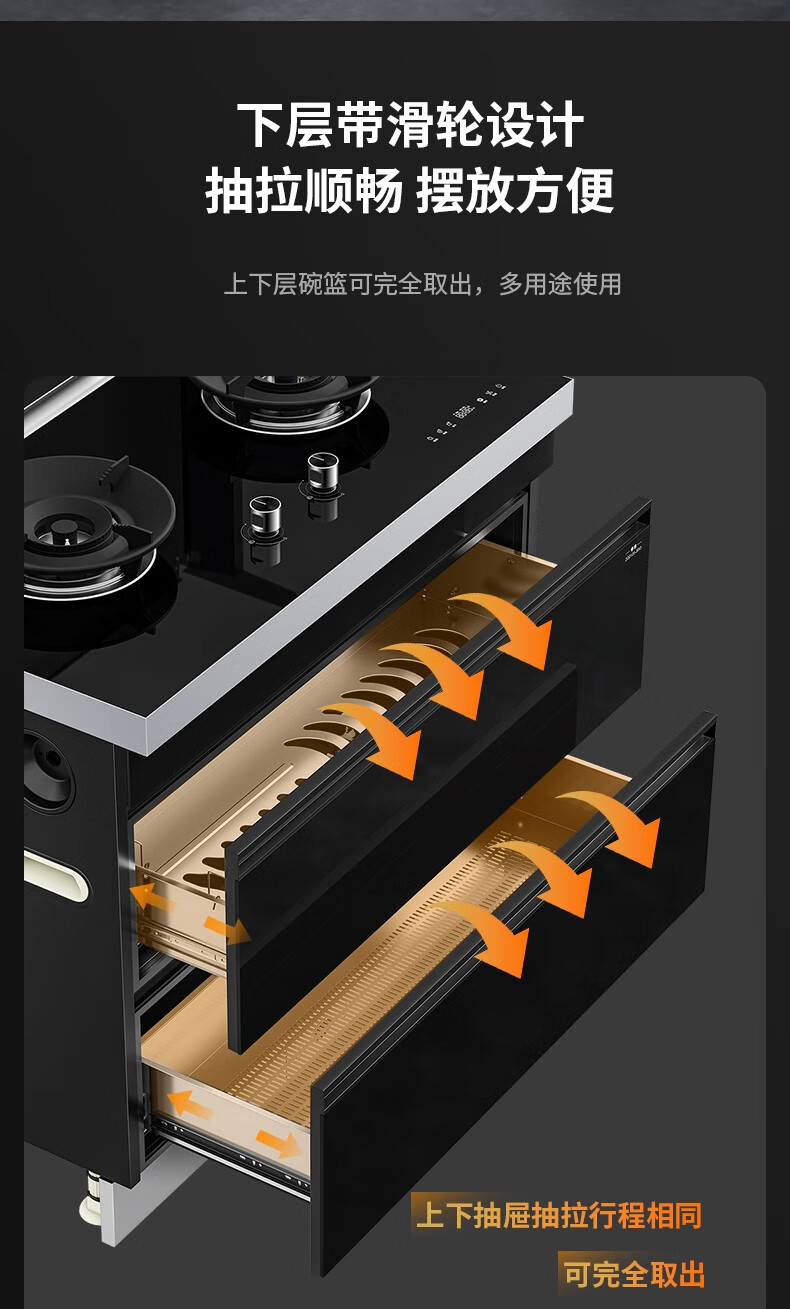 下层带滑轮设计
抽拉顺畅 摆放方便

上下层碗篮可完全取出，多用途使用

上下抽屉抽拉行程相同

可完全取出