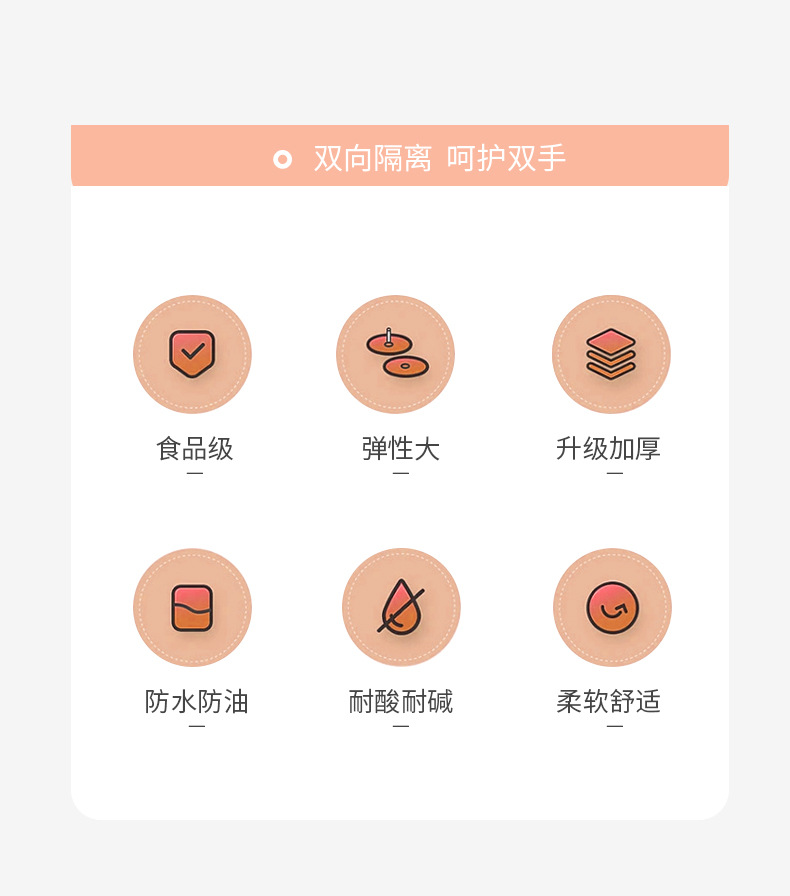 双向隔离 呵护双手

食品级

弹性大

升级加厚

防水防油

耐酸耐碱

柔软舒适