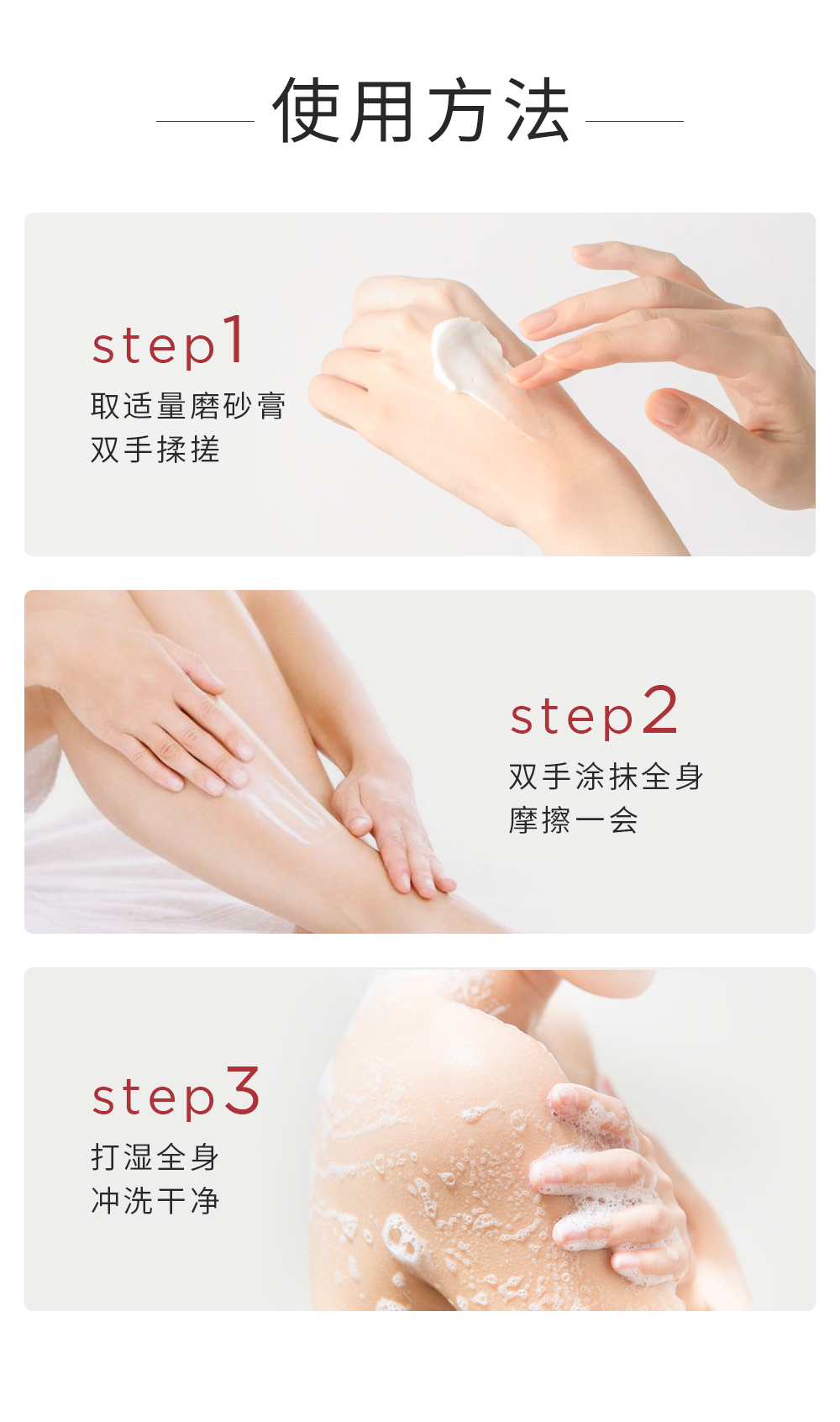 使用方法

step1
取适量磨砂膏
双手揉搓

step2
双手涂抹全身
摩擦一会

step3
打湿全身
冲洗干净