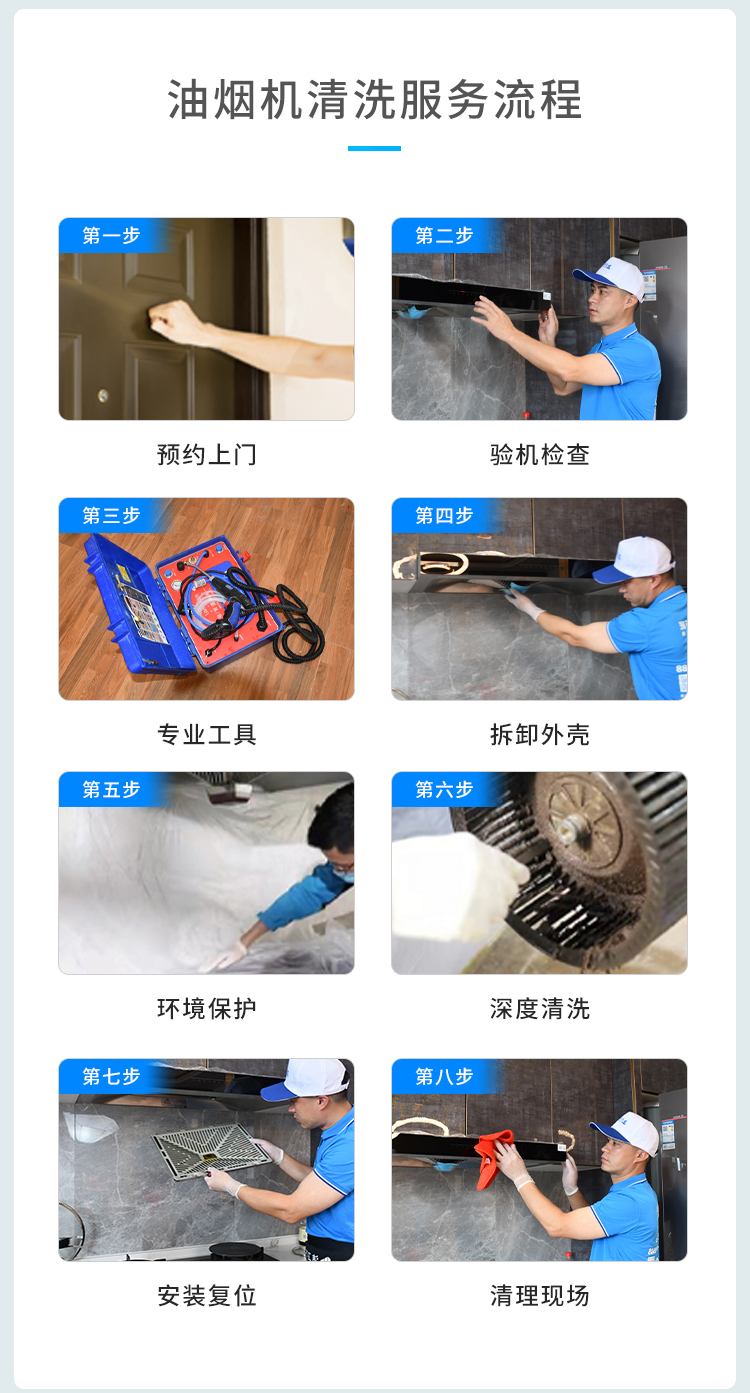 油烟机清洗服务流程

第一步

预约上门

第二步

验机检查

第三步

专业工具

第四步

拆卸外壳

第五步

环境保护

第六步

深度清洗

第七步

安装复位

第八步

清理现场