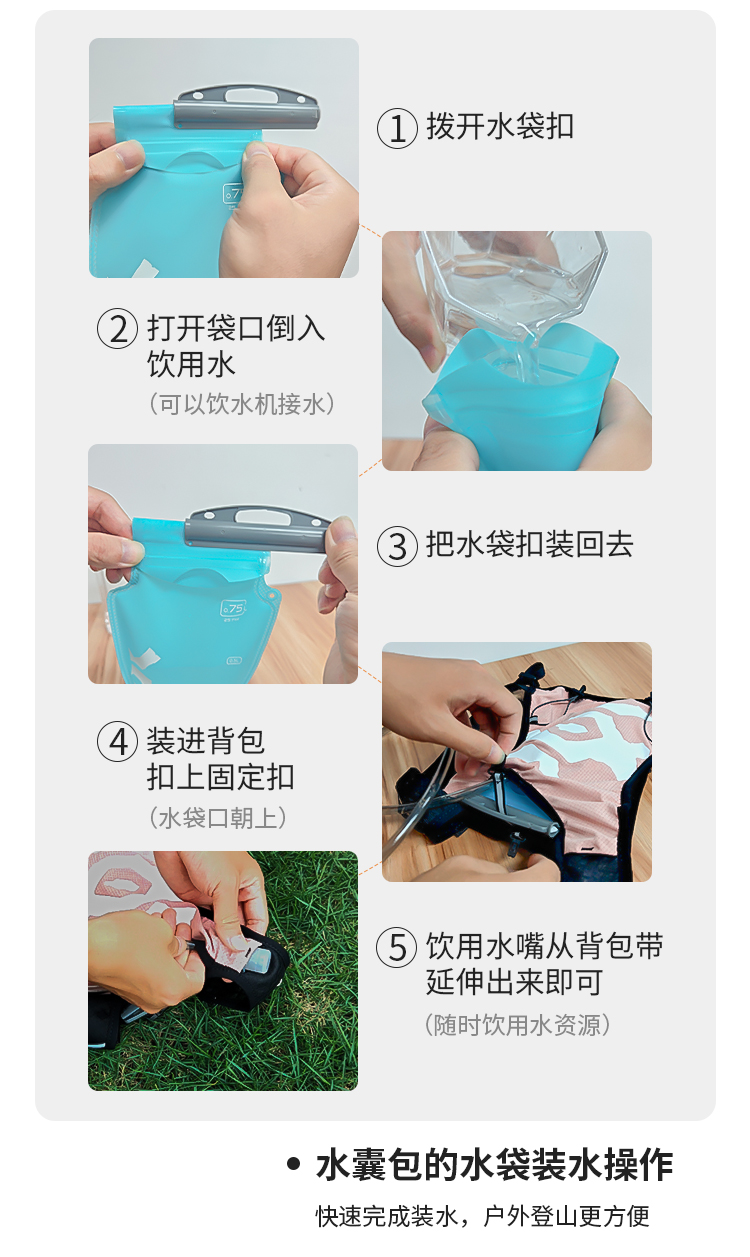 ① 拨开水袋扣

② 打开袋口倒入饮用水
（可以饮水机接水）

③ 把水袋扣装回去

④ 装进背包扣上固定扣
（水袋口朝上）

⑤ 饮用水嘴从背包带延伸出来即可
（随时饮用水资源）

• 水囊包的水袋装水操作

快速完成装水，户外登山更方便