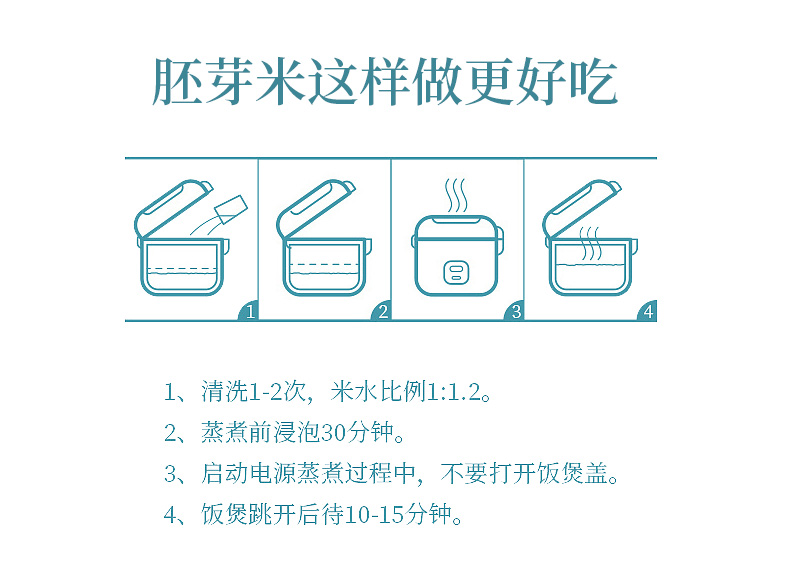 胚芽米这样做更好吃

1

2

3

4

1、清洗1-2次，米水比例1:1.2。

2、蒸煮前浸泡30分钟。

3、启动电源蒸煮过程中，不要打开饭煲盖。

4、饭煲跳开后待10-15分钟。