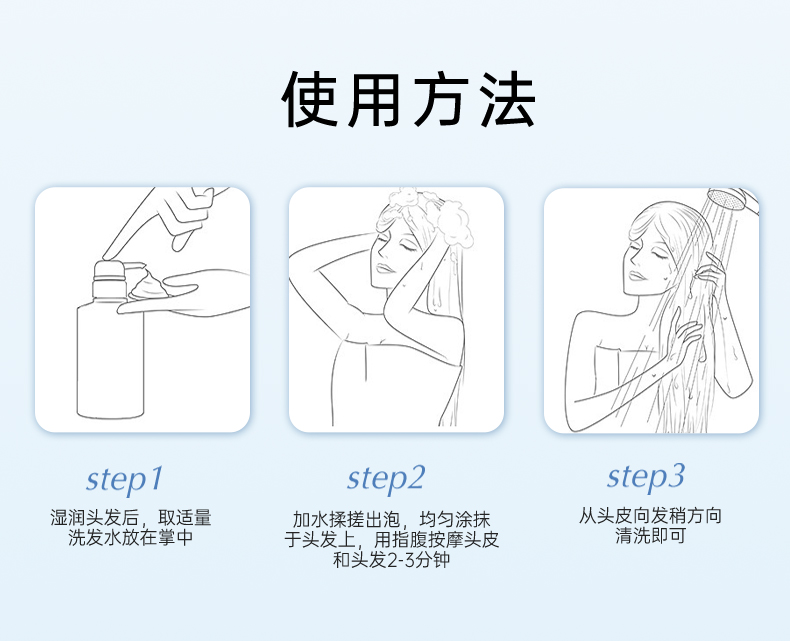 使用方法

step1
湿润头发后，取适量洗发水放在掌中

step2
加水揉搓出泡，均匀涂抹于头发上，用指腹按摩头皮和头发2-3分钟

step3
从头皮向发稍方向清洗即可