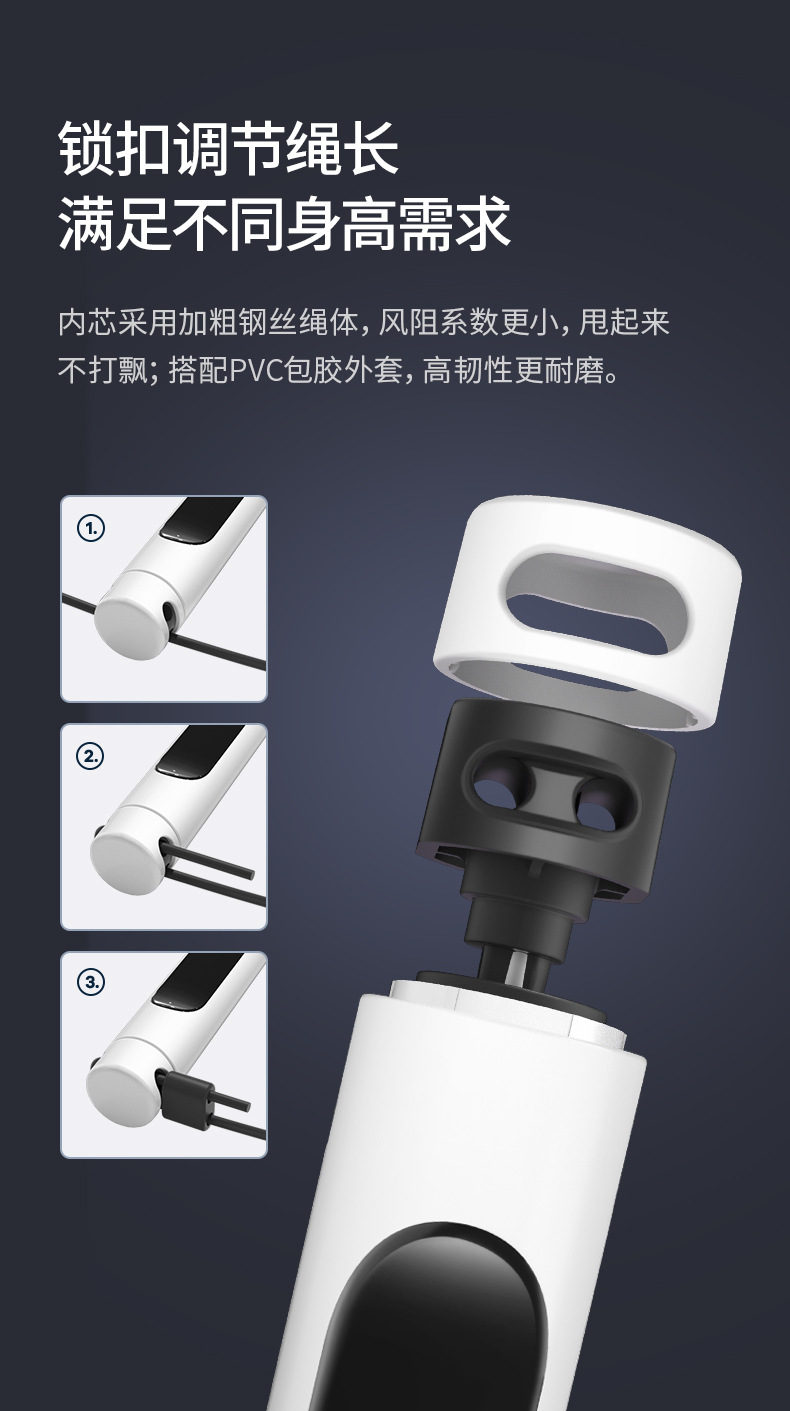 锁扣调节绳长
满足不同身高需求

内芯采用加粗钢丝绳体，风阻系数更小，甩起来不打飘；搭配PVC包胶外套，高韧性更耐磨。

1.

2.

3.