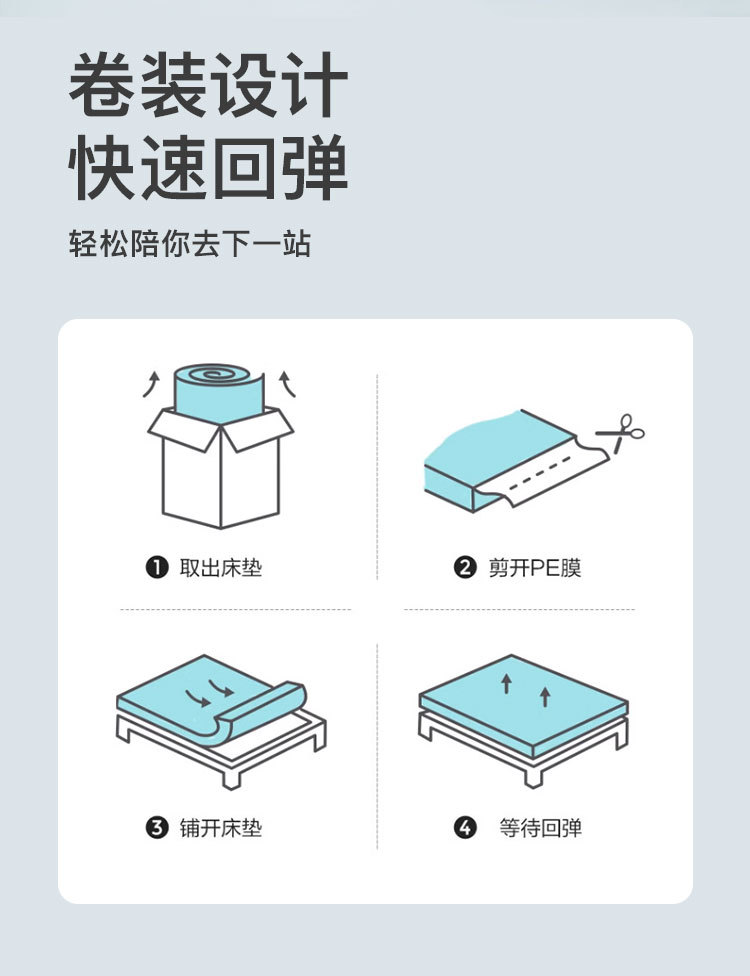 卷装设计
快速回弹

轻松陪你去下一站

❶ 取出床垫

❷ 剪开PE膜

❸ 铺开床垫

❹ 等待回弹