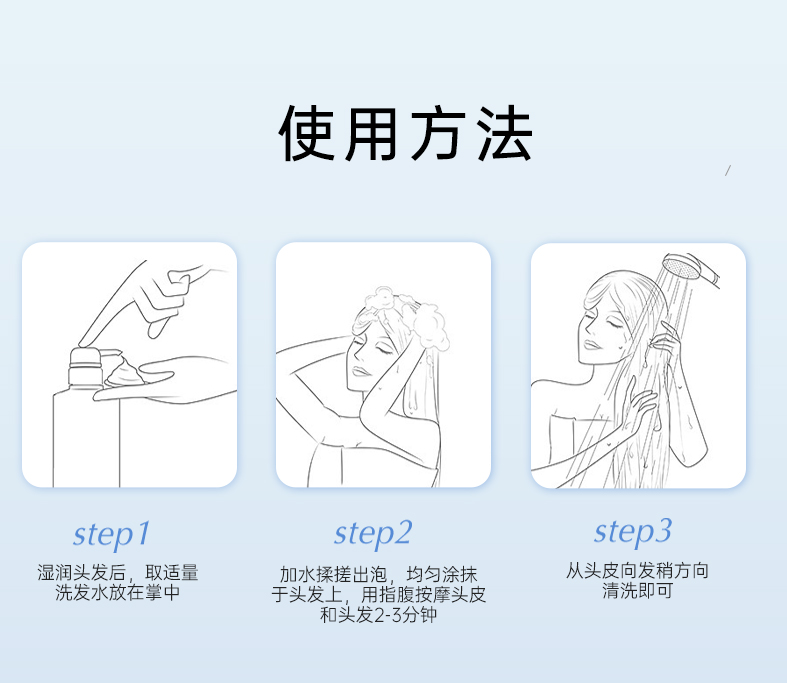 使用方法

step1

湿润头发后，取适量洗发水放在掌中

step2

加水揉搓出泡，均匀涂抹于头发上，用指腹按摩头皮和头发2-3分钟

step3

从头皮向发稍方向清洗即可