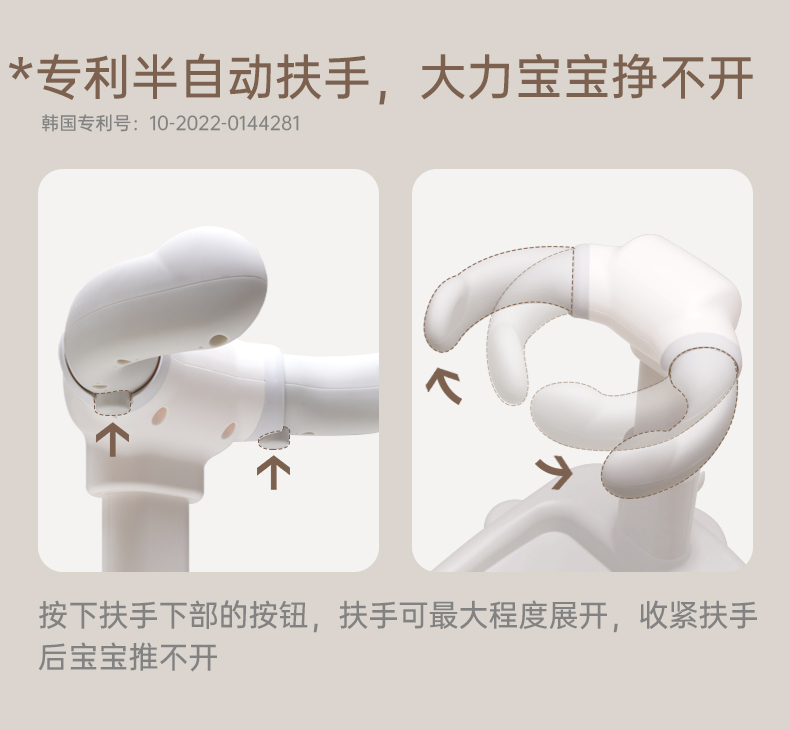 *专利半自动扶手，大力宝宝挣不开

韩国专利号：10-2022-0144281

按下扶手下部的按钮，扶手可最大程度展开，收紧扶手后宝宝推不开