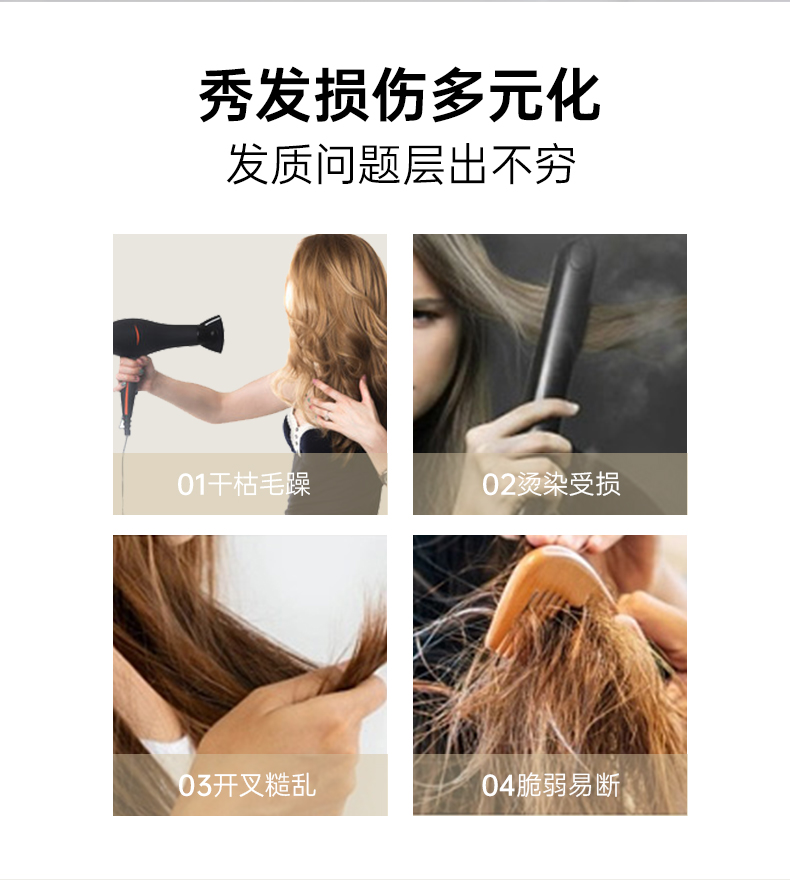 秀发损伤多元化
发质问题层出不穷

01干枯毛躁

02烫染受损

03开叉糙乱

04脆弱易断