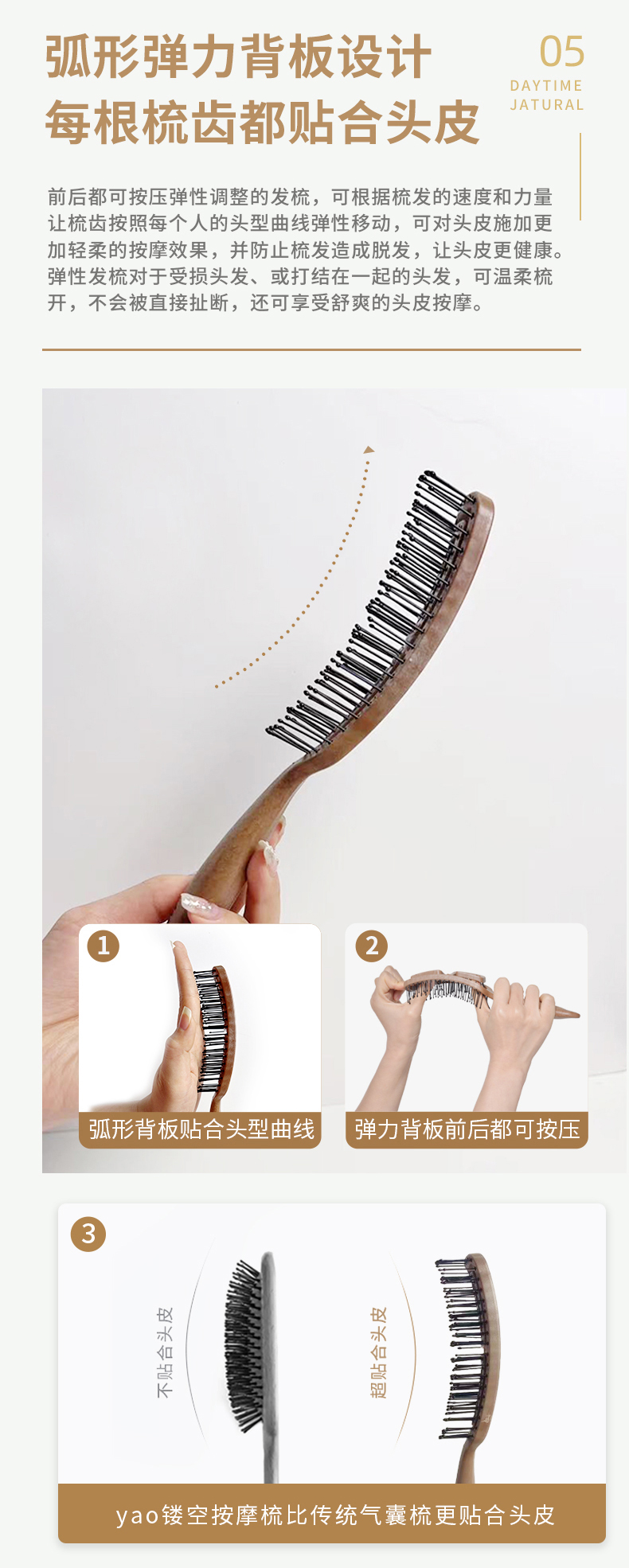 弧形弹力背板设计
每根梳齿都贴合头皮

05
DAYTIME
JATURAL

前后都可按压弹性调整的发梳，可根据梳发的速度和力量让梳齿按照每个人的头型曲线弹性移动，可对头皮施加更加轻柔的按摩效果，并防止梳发造成脱发，让头皮更健康。弹性发梳对于受损头发、或打结在一起的头发，可温柔梳开，不会被直接扯断，还可享受舒爽的头皮按摩。

1
弧形背板贴合头型曲线

2
弹力背板前后都可按压

3
不贴合头皮
超贴合头皮
yao镂空按摩梳比传统气囊梳更贴合头皮