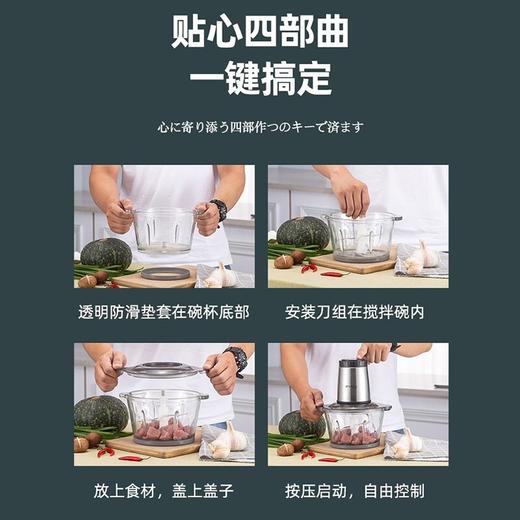 贴心四部曲
一键搞定

心に寄り添う四部作つのキーで済ます

透明防滑垫套在碗杯底部

安装刀组在搅拌碗内

放上食材，盖上盖子

按压启动，自由控制