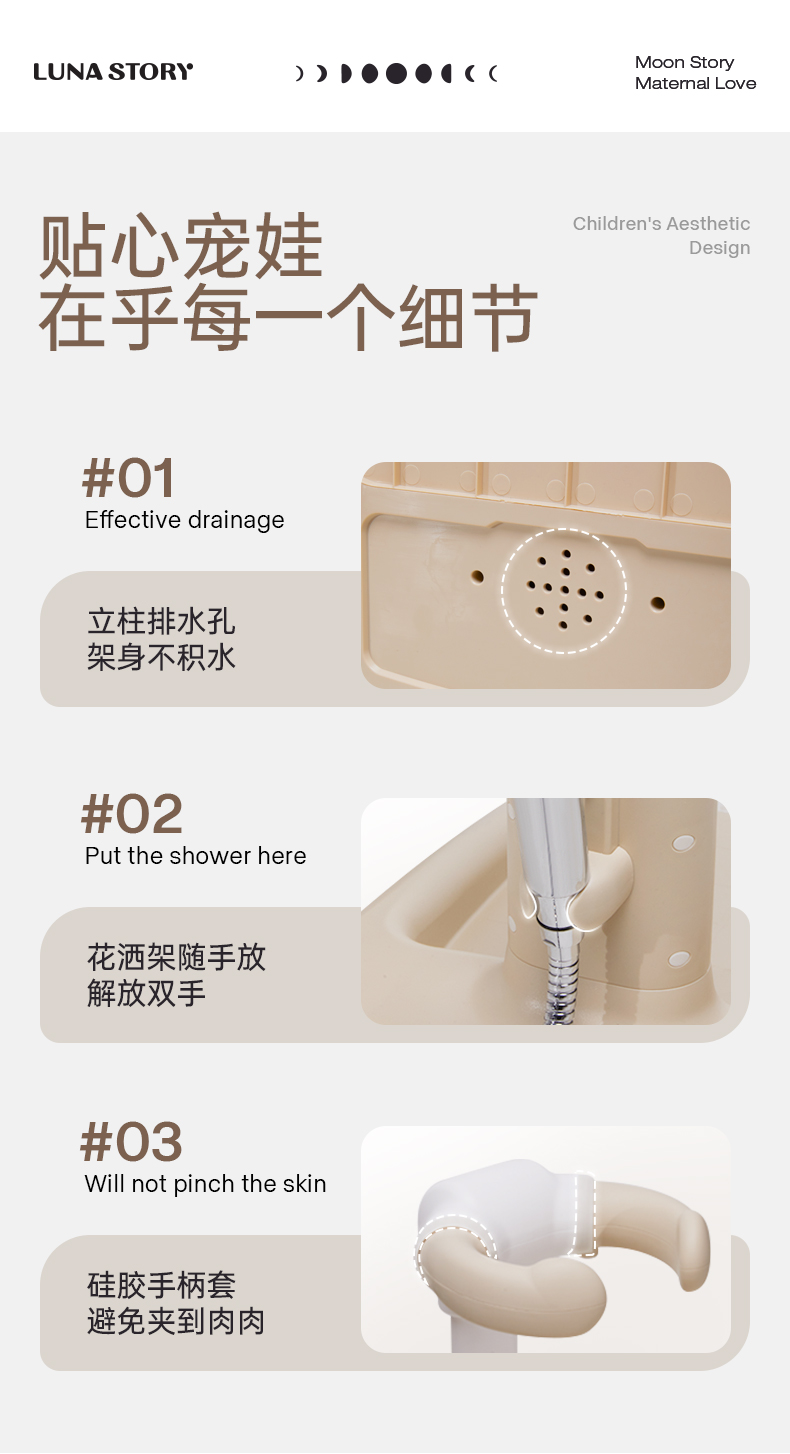 LUNA STORY

Moon Story
Maternal Love

贴心宠娃
在乎每一个细节

Children's Aesthetic Design

#01
Effective drainage

立柱排水孔
架身不积水

#02
Put the shower here

花洒架随手放
解放双手

#03
Will not pinch the skin

硅胶手柄套
避免夹到肉肉