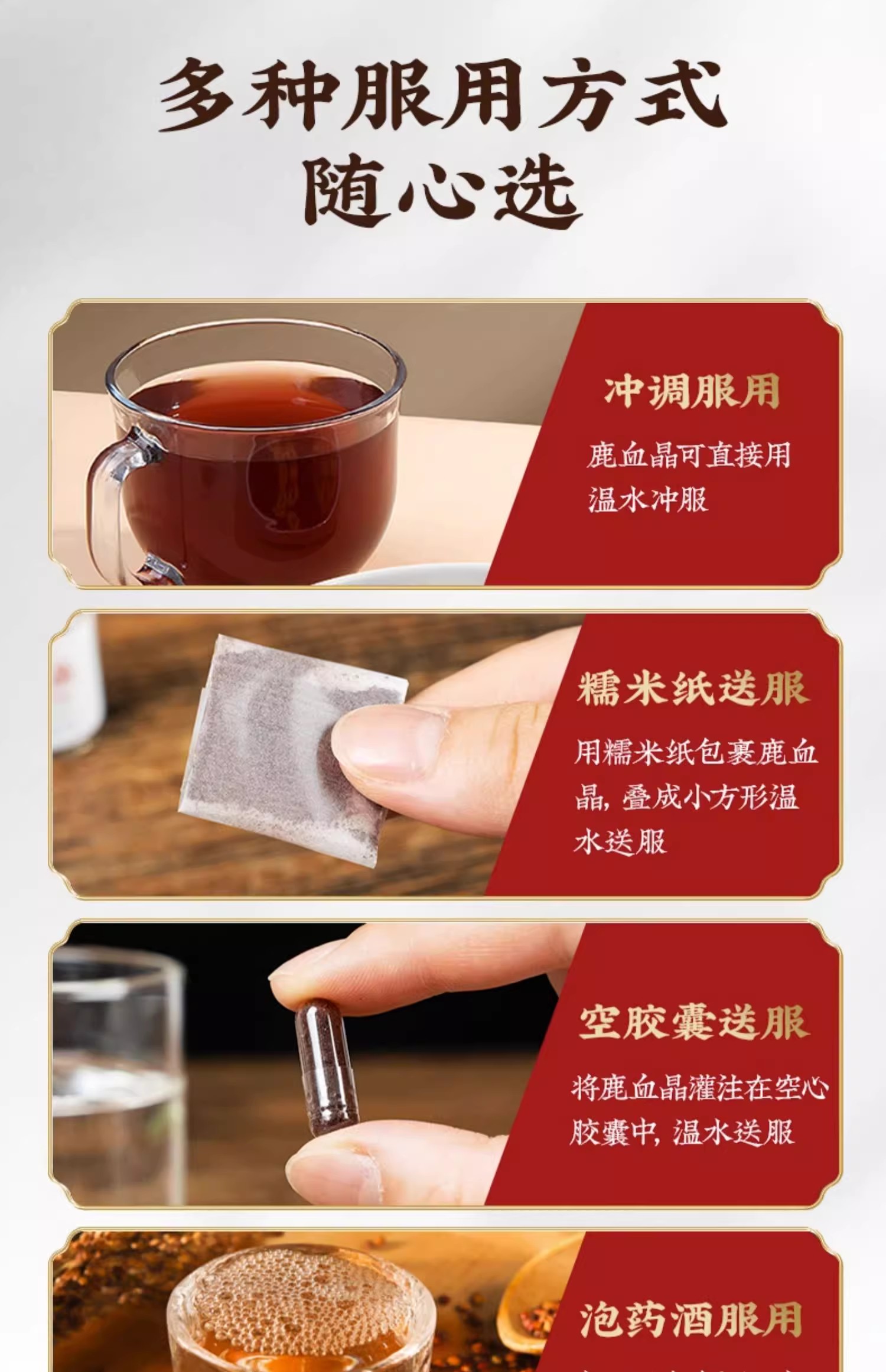 多种服用方式
随心选

冲调服用

鹿血晶可直接用温水冲服

糯米纸送服

用糯米纸包裹鹿血晶，叠成小方形温水送服

空胶囊送服

将鹿血晶灌注在空心胶囊中，温水送服

泡药酒服用