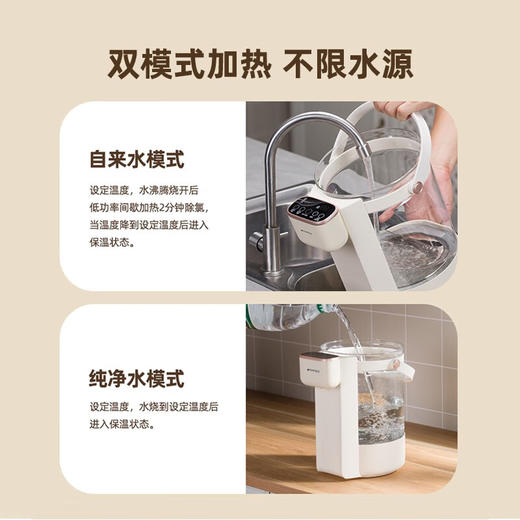 双模式加热 不限水源

自来水模式

设定温度，水沸腾烧开后低功率间歇加热2分钟除氯，当温度降到设定温度后进入保温状态。

纯净水模式

设定温度，水烧到设定温度后进入保温状态。