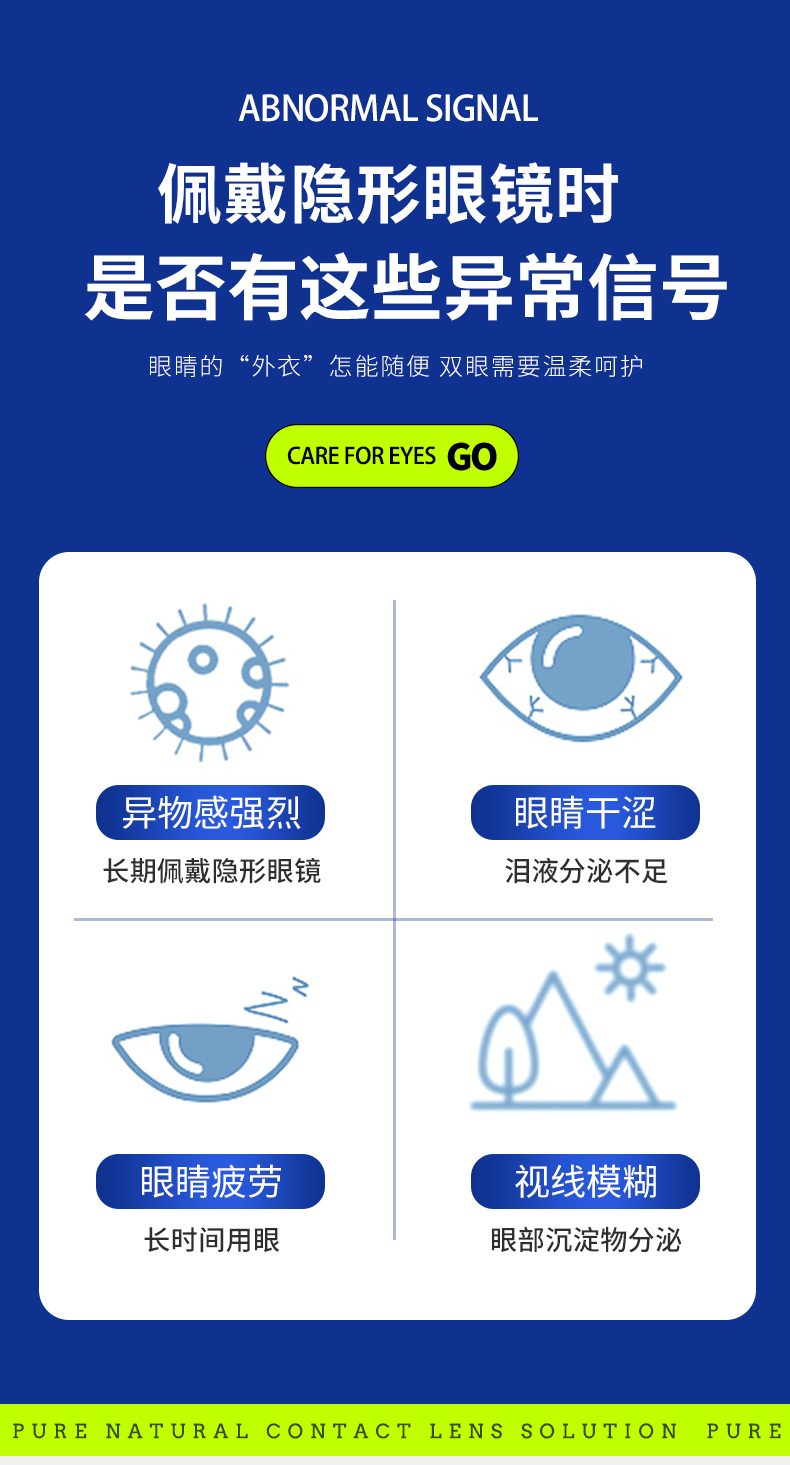 ABNORMAL SIGNAL

佩戴隐形眼镜时

是否有这些异常信号

眼睛的“外衣”怎能随便 双眼需要温柔呵护

CARE FOR EYES GO

异物感强烈

长期佩戴隐形眼镜

眼睛干涩

泪液分泌不足

眼睛疲劳

长时间用眼

视线模糊

眼部沉淀物分泌

PURE NATURAL CONTACT LENS SOLUTION PURE