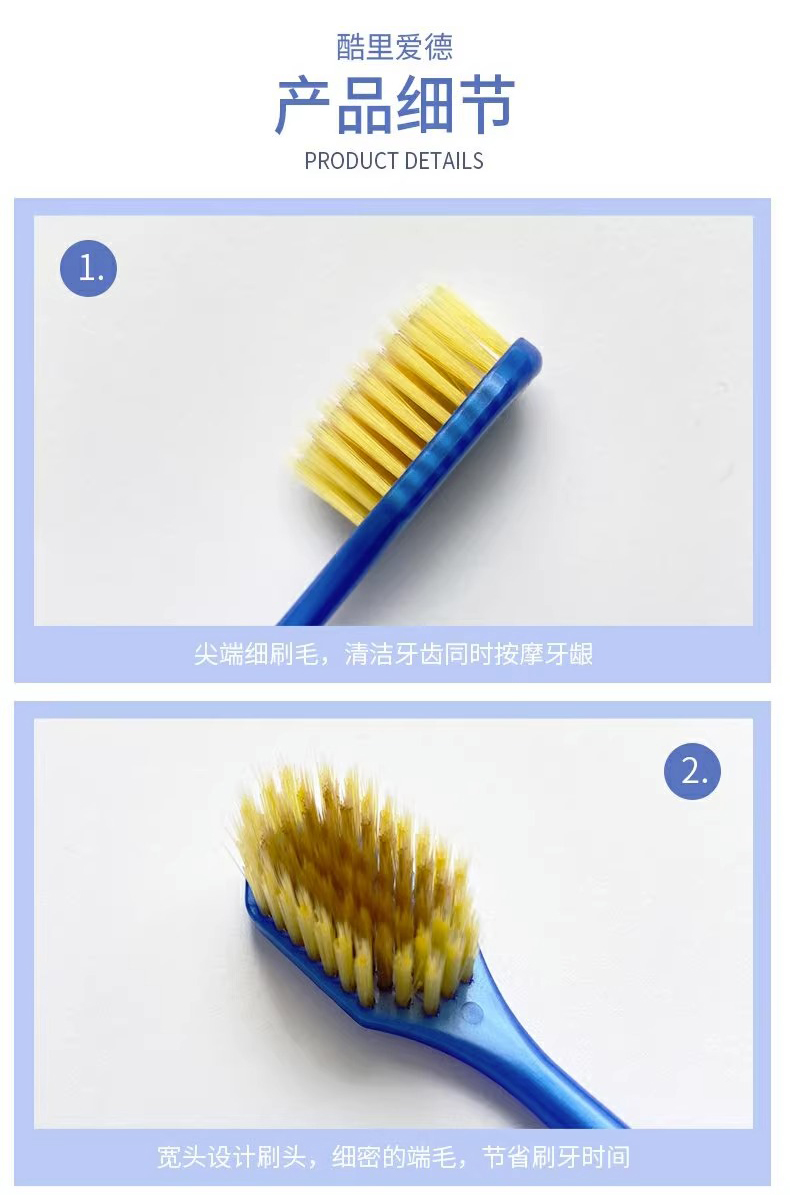 酷里爱德

产品细节

PRODUCT DETAILS

1.

尖端细刷毛，清洁牙齿同时按摩牙龈

2.

宽头设计刷头，细密的端毛，节省刷牙时间