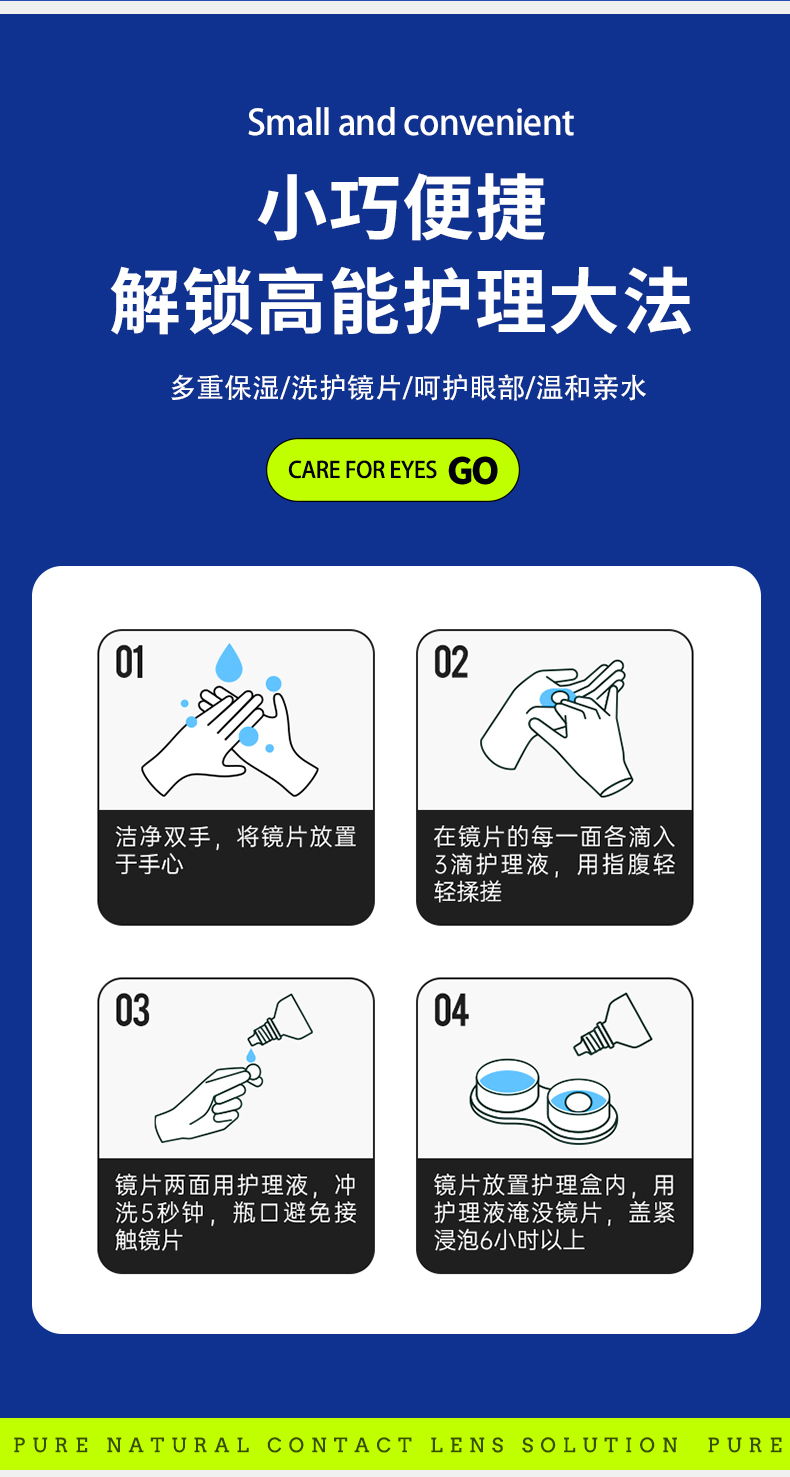 Small and convenient

小巧便捷
解锁高能护理大法

多重保湿/洗护镜片/呵护眼部/温和亲水

CARE FOR EYES GO

01

洁净双手，将镜片放置于手心

02

在镜片的每一面各滴入3滴护理液，用指腹轻轻揉搓

03

镜片两面用护理液，冲洗5秒钟，瓶口避免接触镜片

04

镜片放置护理盒内，用护理液淹没镜片，盖紧浸泡6小时以上

PURE NATURAL CONTACT LENS SOLUTION PURE