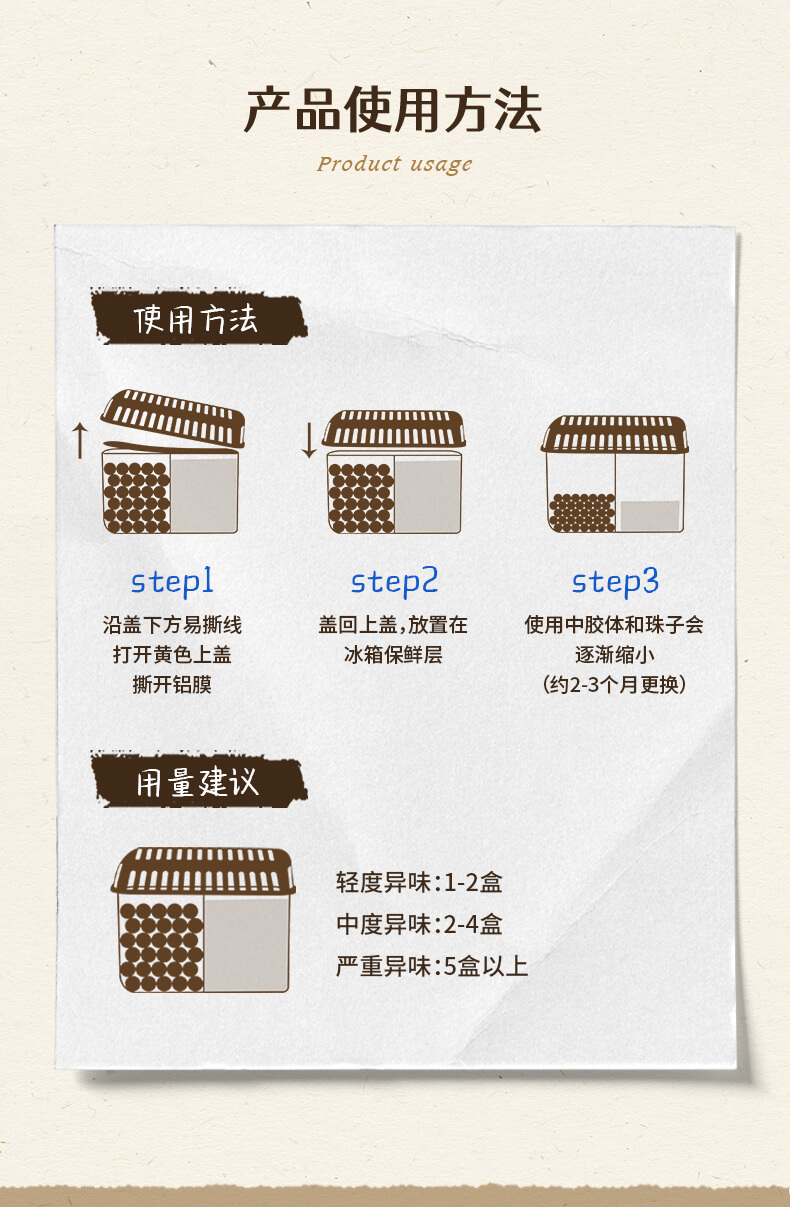 产品使用方法

Product usage

使用方法

step1

沿盖下方易撕线
打开黄色上盖
撕开铝膜

step2

盖回上盖,放置在
冰箱保鲜层

step3

使用中胶体和珠子会
逐渐缩小
(约2-3个月更换)

用量建议

轻度异味:1-2盒

中度异味:2-4盒

严重异味:5盒以上