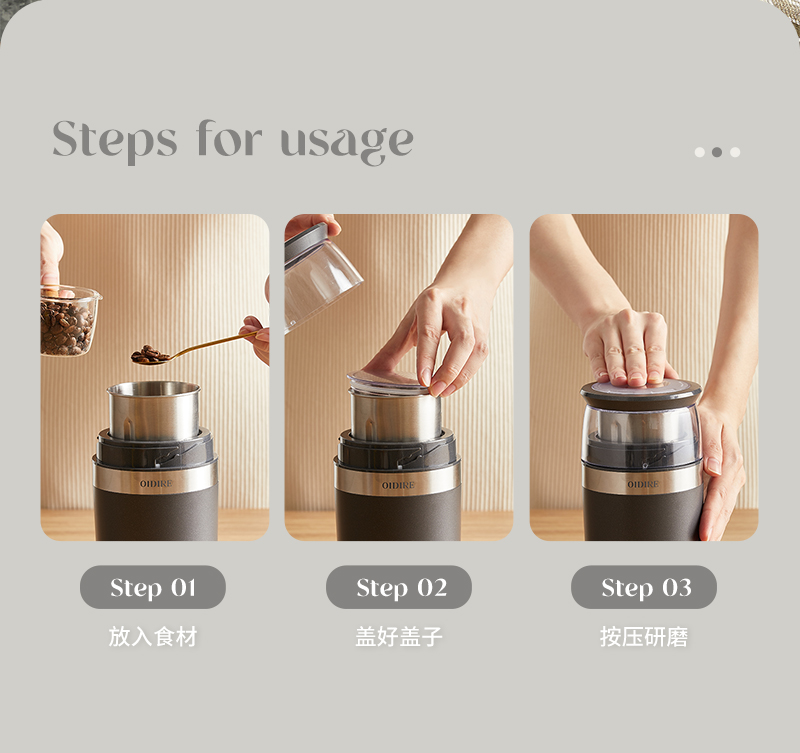 Steps for usage

OIDIRE

OIDIRE

OIDIRE

Step 01
放入食材

Step 02
盖好盖子

Step 03
按压研磨