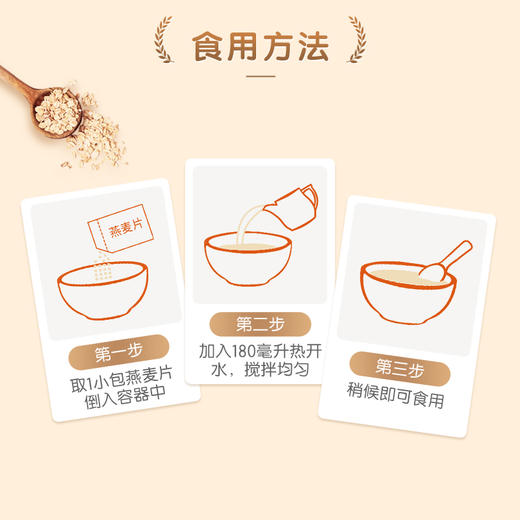 食用方法

燕麦片

第一步
取1小包燕麦片倒入容器中

第二步
加入180毫升热开水，搅拌均匀

第三步
稍候即可食用