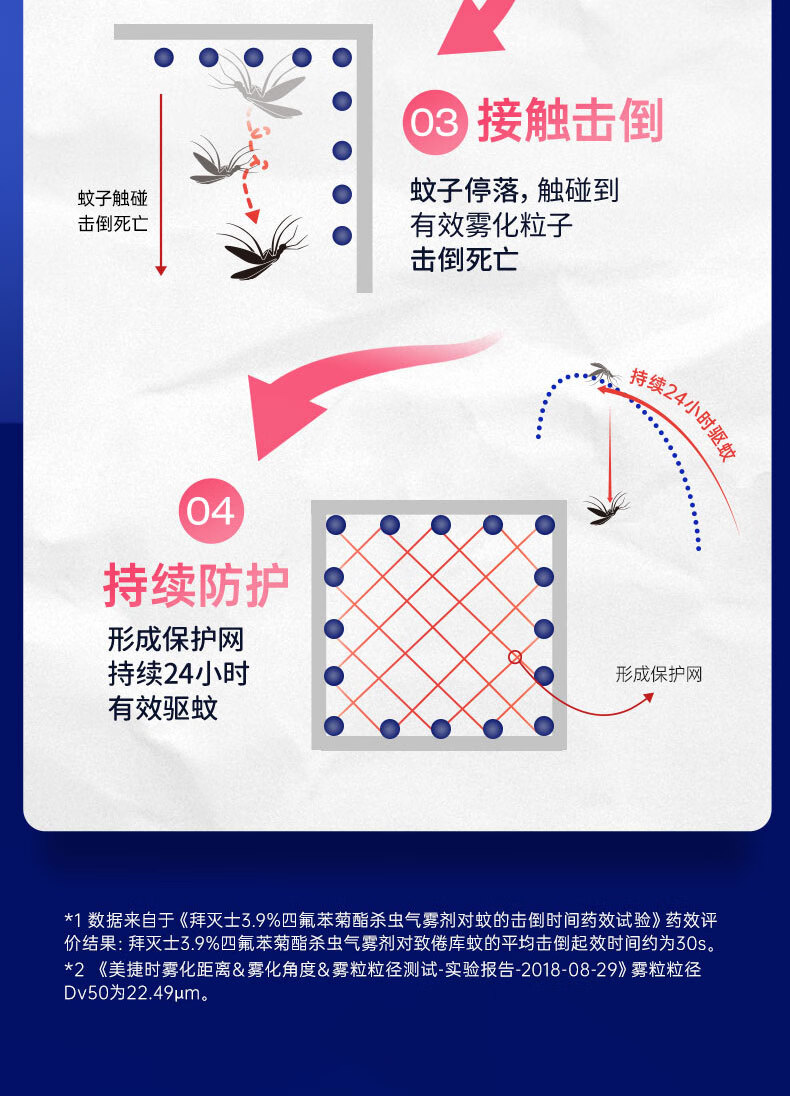 蚊子触碰
击倒死亡

03 接触击倒

蚊子停落，触碰到
有效雾化粒子
击倒死亡

持续24小时驱蚊

04
持续防护

形成保护网
持续24小时
有效驱蚊

形成保护网

*1 数据来自于《拜灭士3.9%四氟苯菊酯杀虫气雾剂对蚊的击倒时间药效试验》药效评价结果：拜灭士3.9%四氟苯菊酯杀虫气雾剂对致倦库蚊的平均击倒起效时间约为30s。
*2 《美捷时雾化距离&雾化角度&雾粒粒径测试-实验报告-2018-08-29》雾粒粒径Dv50为22.49μm。