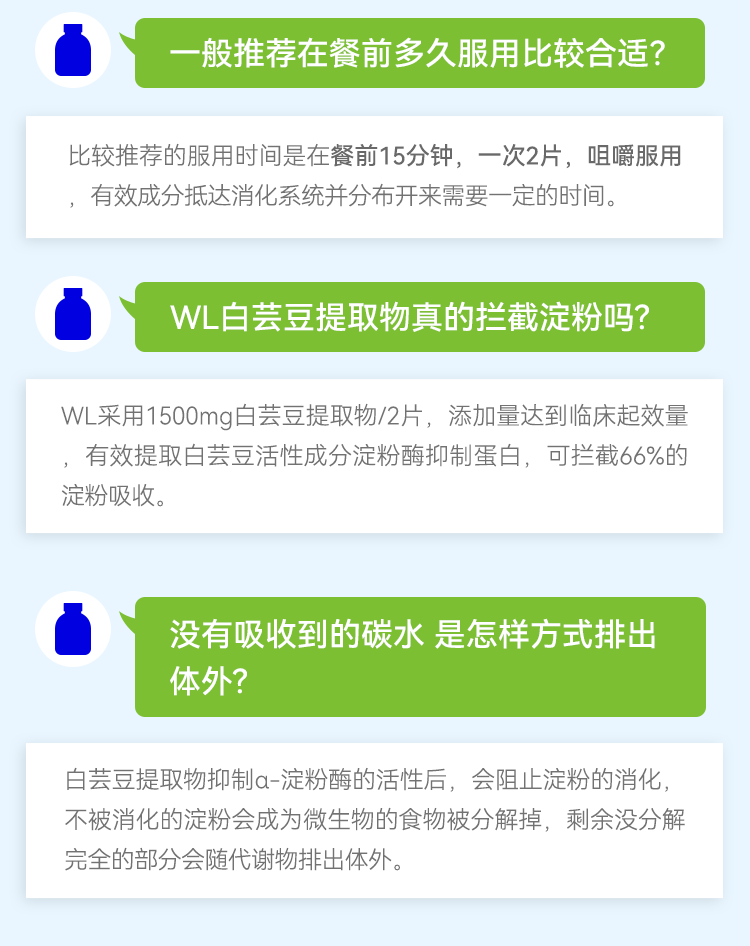 一般推荐在餐前多久服用比较合适?

比较推荐的服用时间是在餐前15分钟，一次2片，咀嚼服用，有效成分抵达消化系统并分布开来需要一定的时间。

WL白芸豆提取物真的拦截淀粉吗?

WL采用1500mg白芸豆提取物/2片，添加量达到临床起效量，有效提取白芸豆活性成分淀粉酶抑制蛋白，可拦截66%的淀粉吸收。

没有吸收到的碳水 是怎样方式排出体外?

白芸豆提取物抑制α-淀粉酶的活性后，会阻止淀粉的消化，不被消化的淀粉会成为微生物的食物被分解掉，剩余没分解完全的部分会随代谢物排出体外。