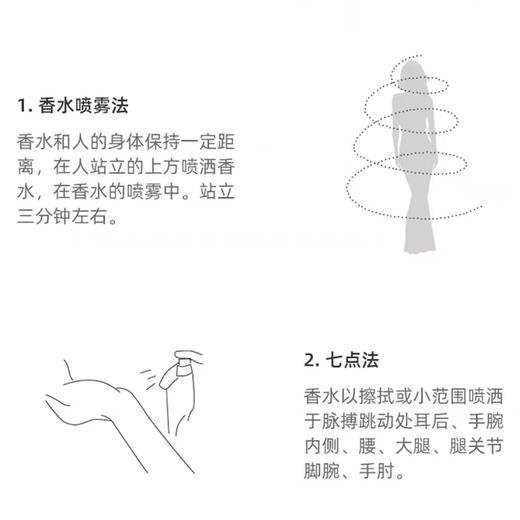 1. 香水喷雾法

香水和人的身体保持一定距离，在人站立的上方喷洒香水，在香水的喷雾中。站立三分钟左右。

2. 七点法

香水以擦拭或小范围喷洒于脉搏跳动处耳后、手腕内侧、腰、大腿、腿关节脚腕、手肘。