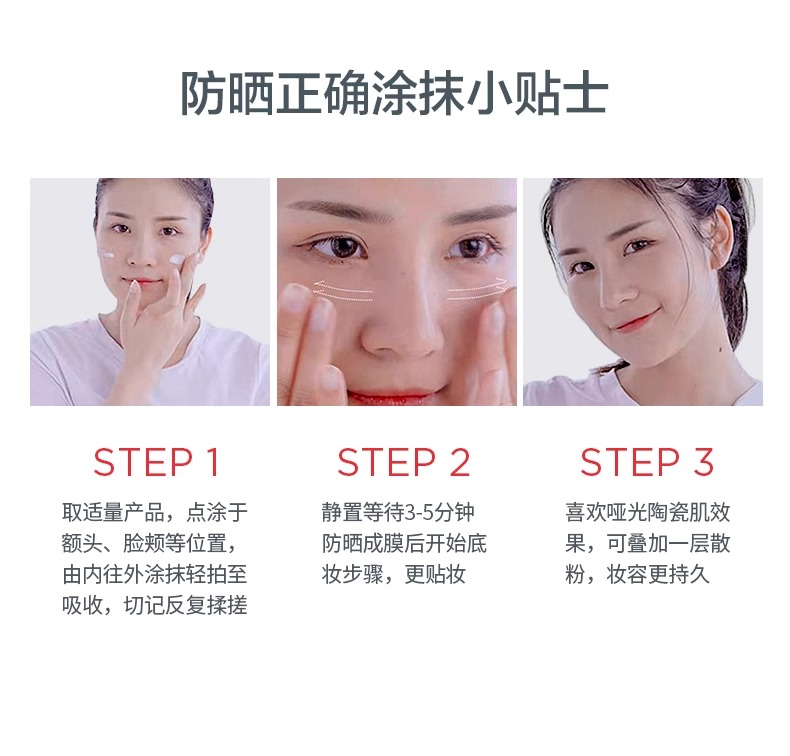 防晒正确涂抹小贴士

STEP 1

取适量产品，点涂于额头、脸颊等位置，由内往外涂抹轻拍至吸收，切记反复揉搓

STEP 2

静置等待3-5分钟防晒成膜后开始底妆步骤，更贴妆

STEP 3

喜欢哑光陶瓷肌效果，可叠加一层散粉，妆容更持久