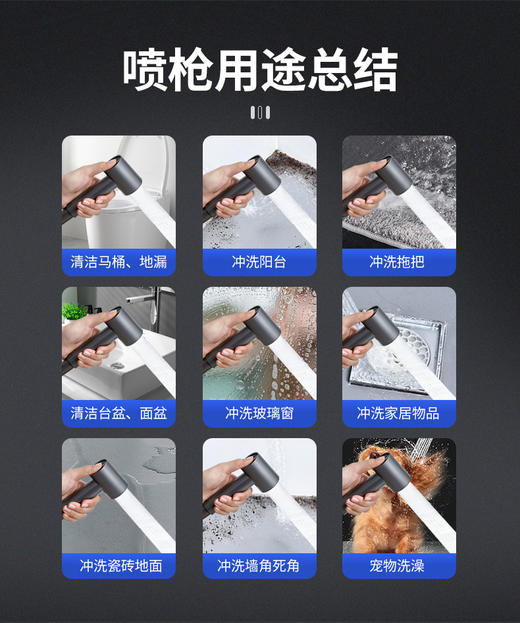 喷枪用途总结

清洁马桶、地漏

冲洗阳台

冲洗拖把

清洁台盆、面盆

冲洗玻璃窗

冲洗家居物品

冲洗瓷砖地面

冲洗墙角死角

宠物洗澡