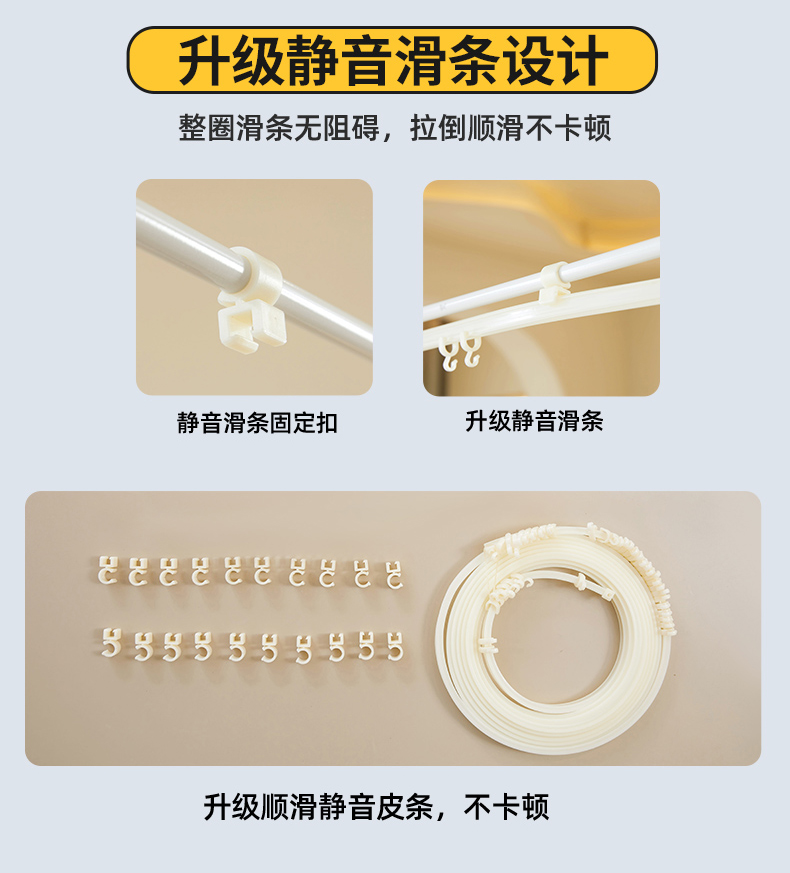 升级静音滑条设计

整圈滑条无阻碍，拉倒顺滑不卡顿

静音滑条固定扣

升级静音滑条

升级顺滑静音皮条，不卡顿