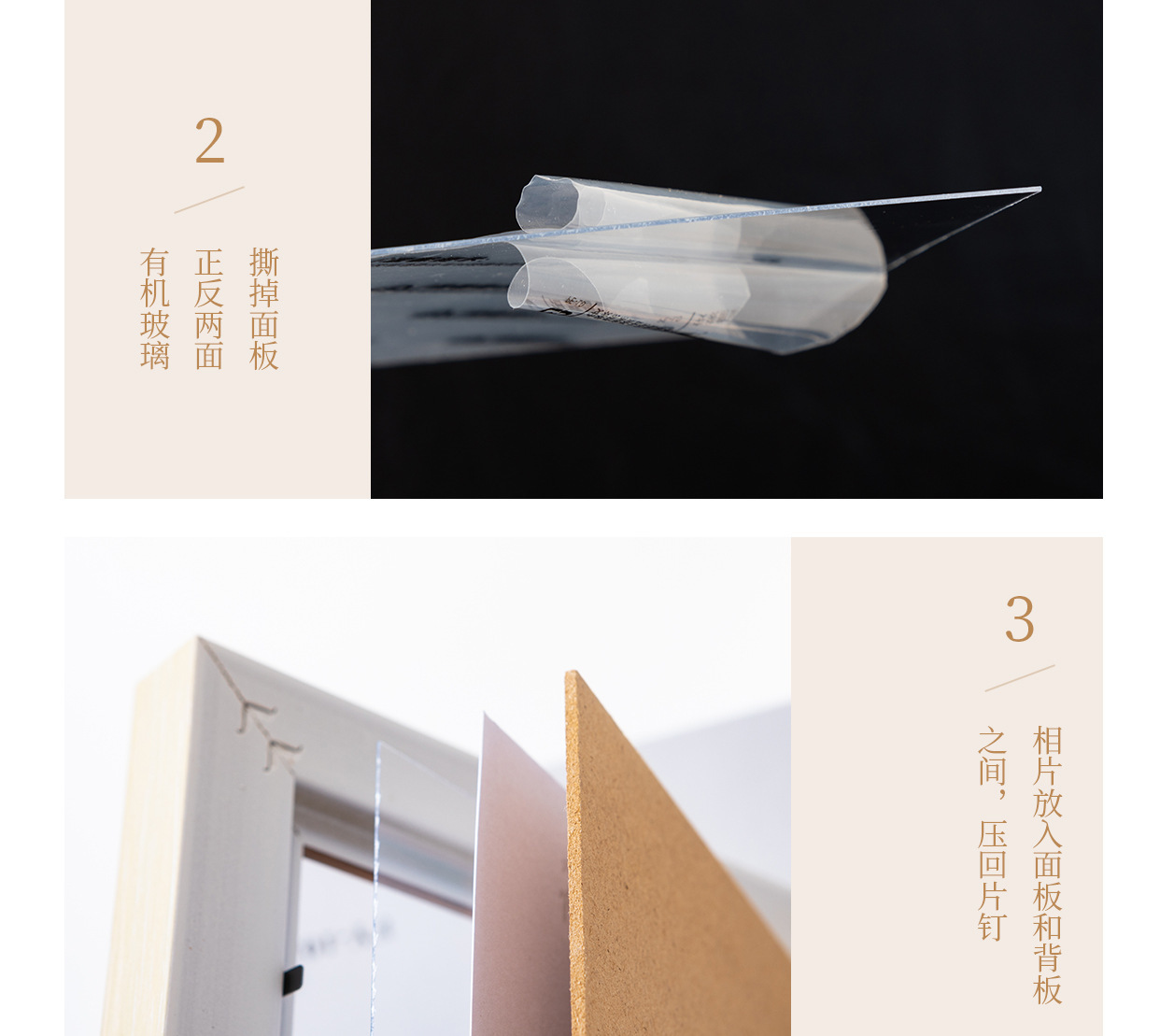 2

撕掉面板
正反两面
有机玻璃

3

相片放入面板和背板
之间，压回片钉