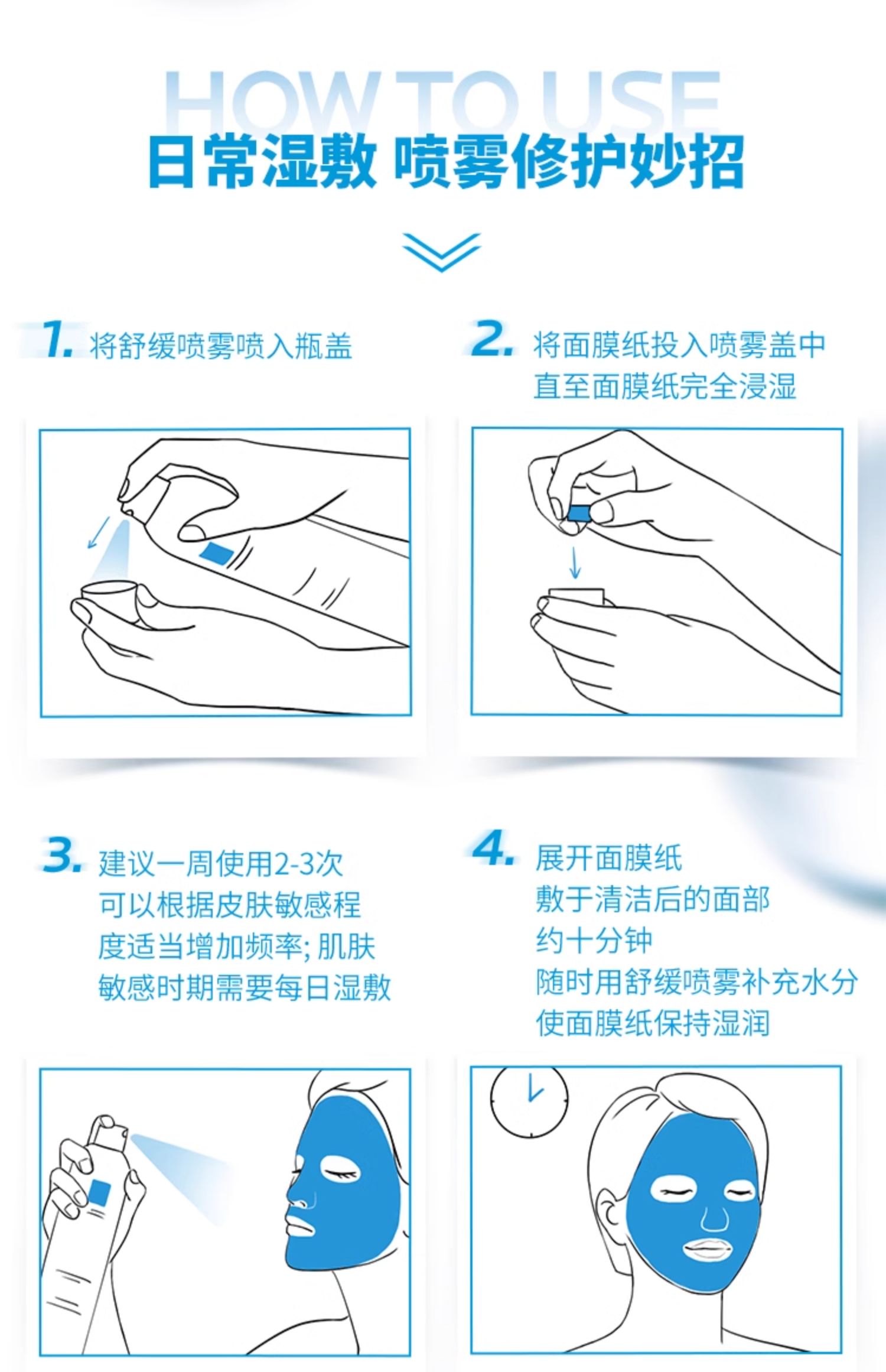 HOW TO USE
日常湿敷 喷雾修护妙招

1. 将舒缓喷雾喷入瓶盖

2. 将面膜纸投入喷雾盖中
直至面膜纸完全浸湿

3. 建议一周使用2-3次
可以根据皮肤敏感程度适当增加频率; 肌肤敏感时期需要每日湿敷

4. 展开面膜纸
敷于清洁后的面部
约十分钟
随时用舒缓喷雾补充水分
使面膜纸保持湿润