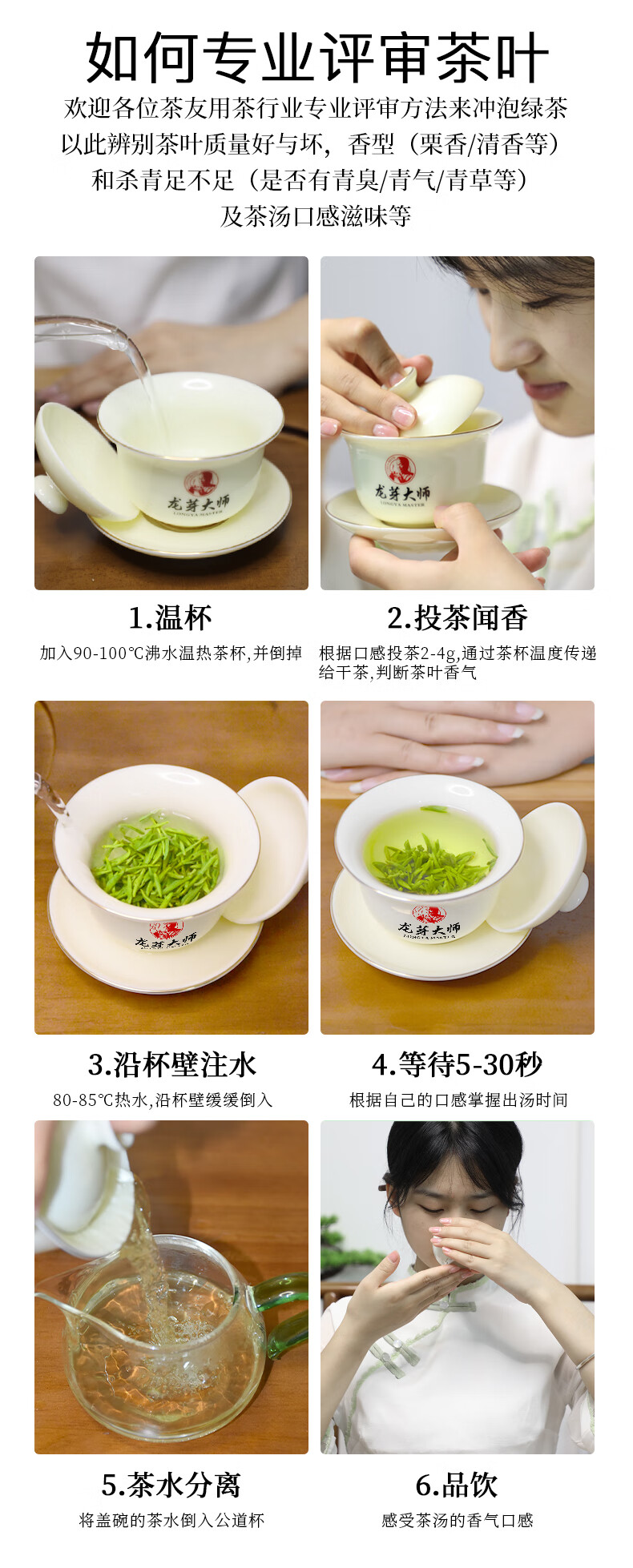 如何专业评审茶叶

欢迎各位茶友用茶行业专业评审方法来冲泡绿茶
以此辨别茶叶质量好与坏，香型（栗香/清香等）
和杀青足不足（是否有青臭/青气/青草等）
及茶汤口感滋味等

龙芽大师
LONGYA MASTER

龙芽大师
LONGYA MASTER

1.温杯
加入90-100℃沸水温热茶杯,并倒掉

2.投茶闻香
根据口感投茶2-4g,通过茶杯温度传递给干茶,判断茶叶香气

龙芽大师

龙芽大师
LONGYA MASTER

3.沿杯壁注水
80-85℃热水,沿杯壁缓缓倒入

4.等待5-30秒
根据自己的口感掌握出汤时间

5.茶水分离
将盖碗的茶水倒入公道杯

6.品饮
感受茶汤的香气口感