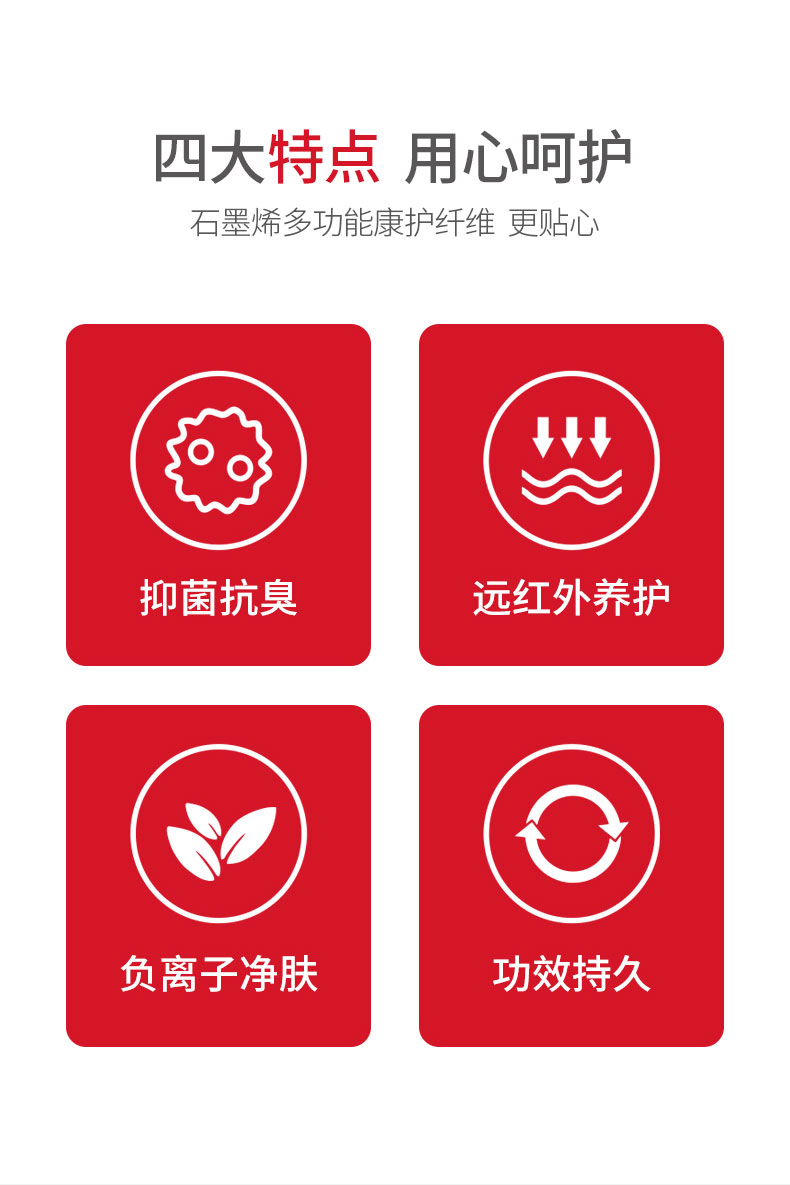 四大特点 用心呵护

石墨烯多功能康护纤维 更贴心

抑菌抗臭

远红外养护

负离子净肤

功效持久