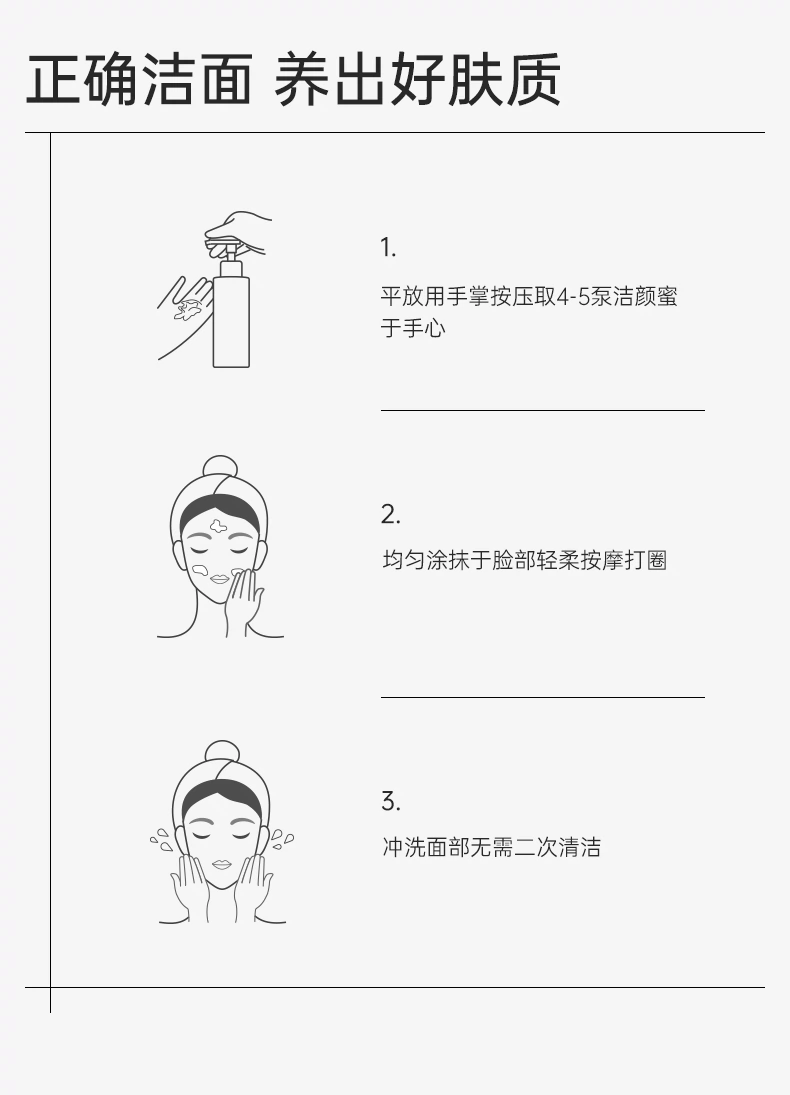 正确洁面 养出好肤质

1.

平放用手掌按压取4-5泵洁颜蜜于手心

2.

均匀涂抹于脸部轻柔按摩打圈

3.

冲洗面部无需二次清洁