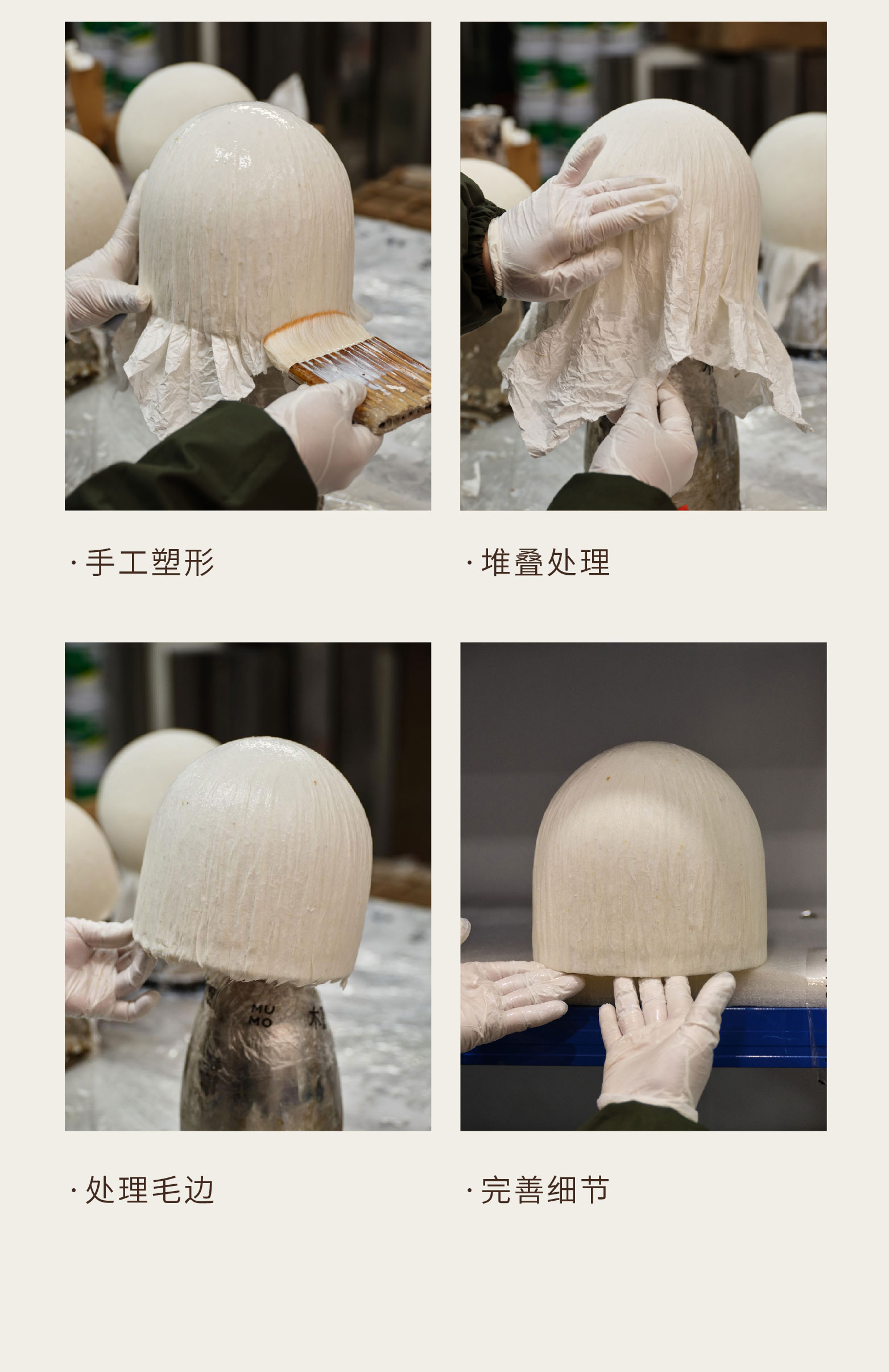 · 手工塑形

· 堆叠处理

MU
MO

· 处理毛边

· 完善细节