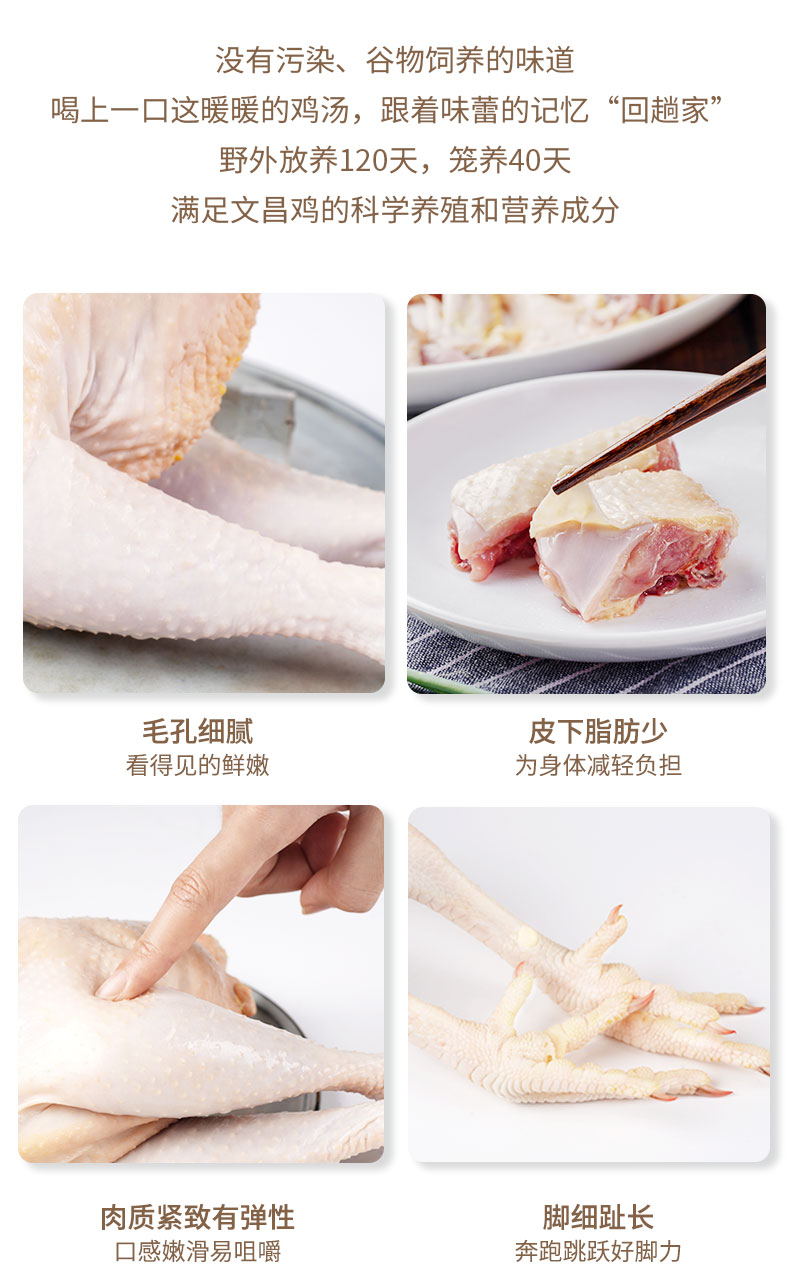 没有污染、谷物饲养的味道
喝上一口这暖暖的鸡汤，跟着味蕾的记忆“回趟家”
野外放养120天，笼养40天
满足文昌鸡的科学养殖和营养成分

毛孔细腻
看得见的鲜嫩

皮下脂肪少
为身体减轻负担

肉质紧致有弹性
口感嫩滑易咀嚼

脚细趾长
奔跑跳跃好脚力