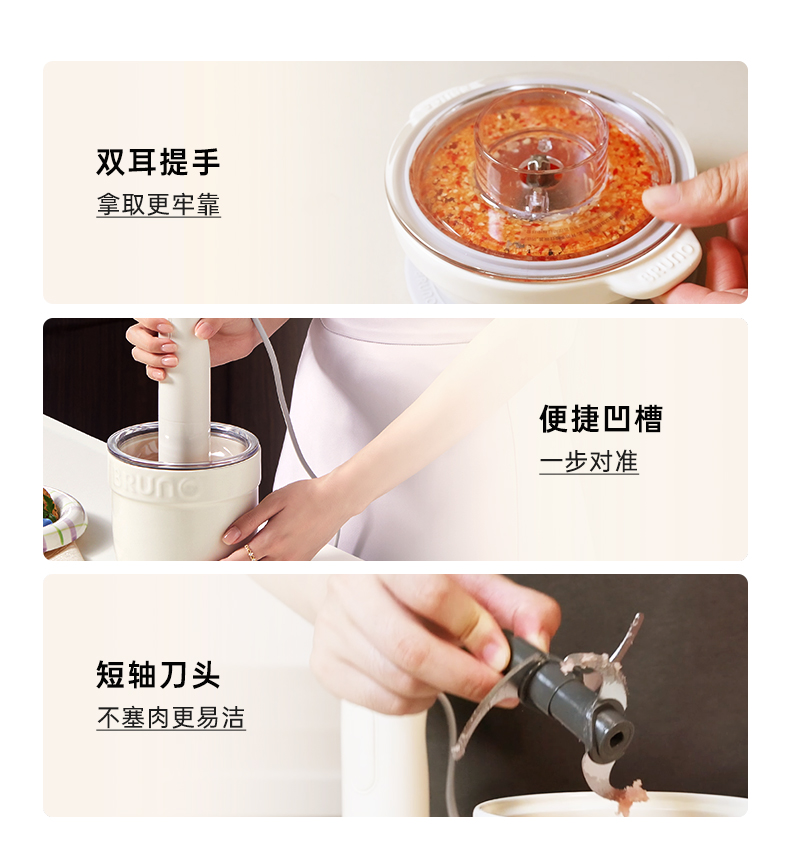 双耳提手
拿取更牢靠

BRUNO

BRUNO

便捷凹槽
一步对准

短轴刀头
不塞肉更易洁