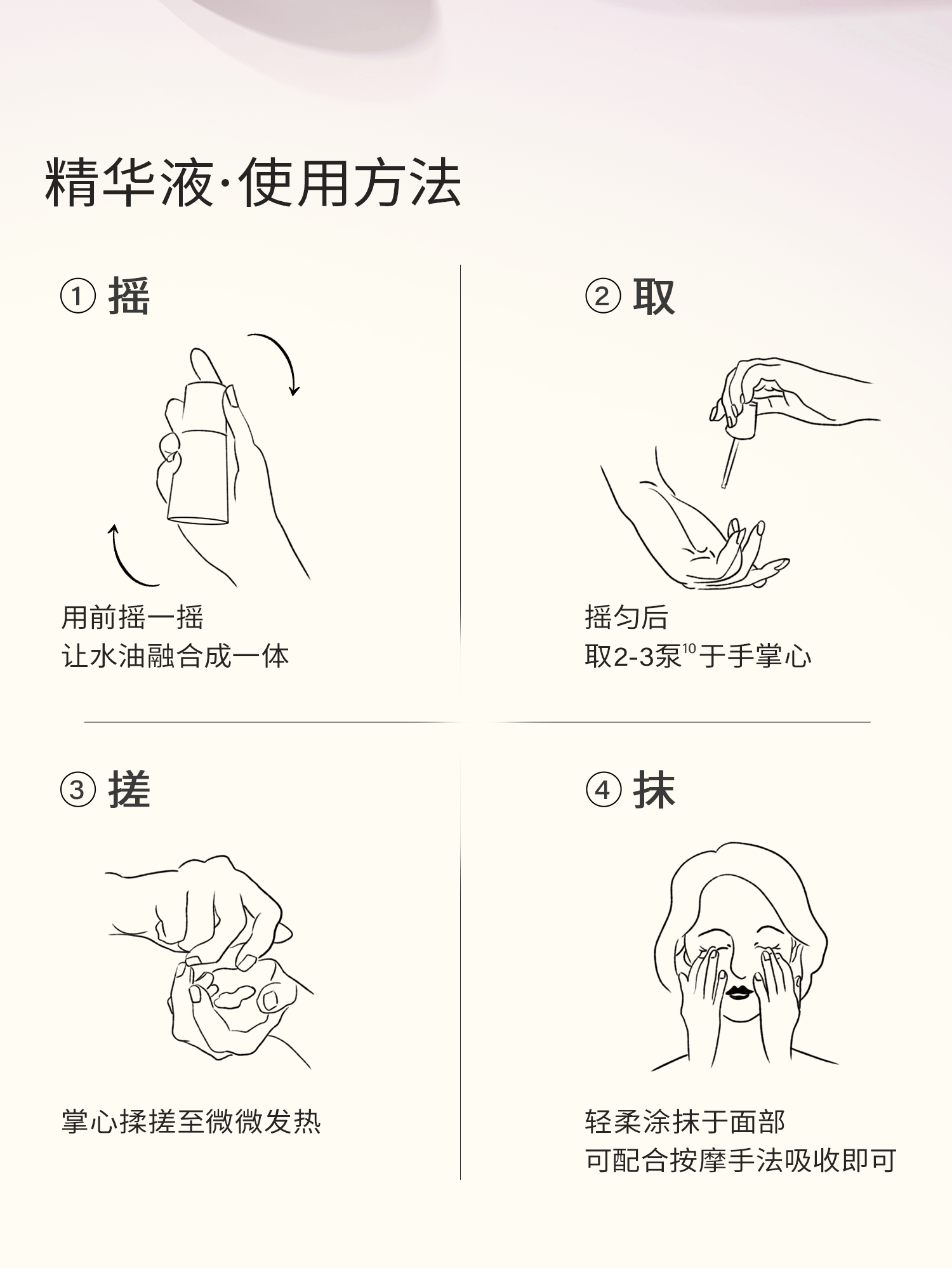 精华液·使用方法

① 摇

用前摇一摇
让水油融合成一体

② 取

摇匀后
取2-3泵$^{10}$于手掌心

③ 搓

掌心揉搓至微微发热

④ 抹

轻柔涂抹于面部
可配合按摩手法吸收即可