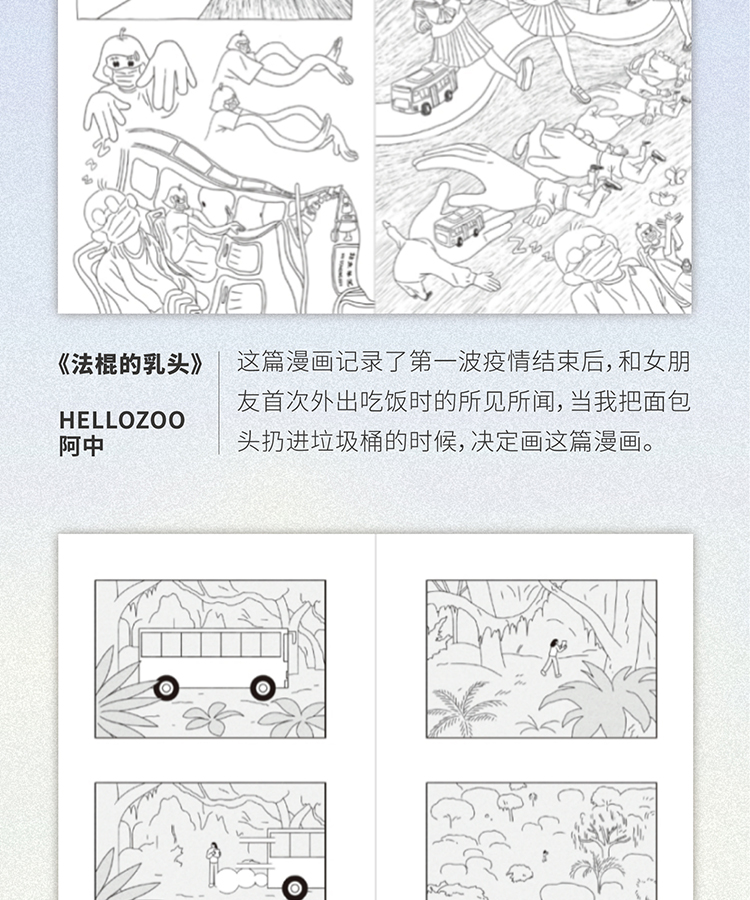 《法棍的乳头》

HELLOZOO
阿中

这篇漫画记录了第一波疫情结束后，和女朋友首次外出吃饭时的所见所闻，当我把面包头扔进垃圾桶的时候，决定画这篇漫画。