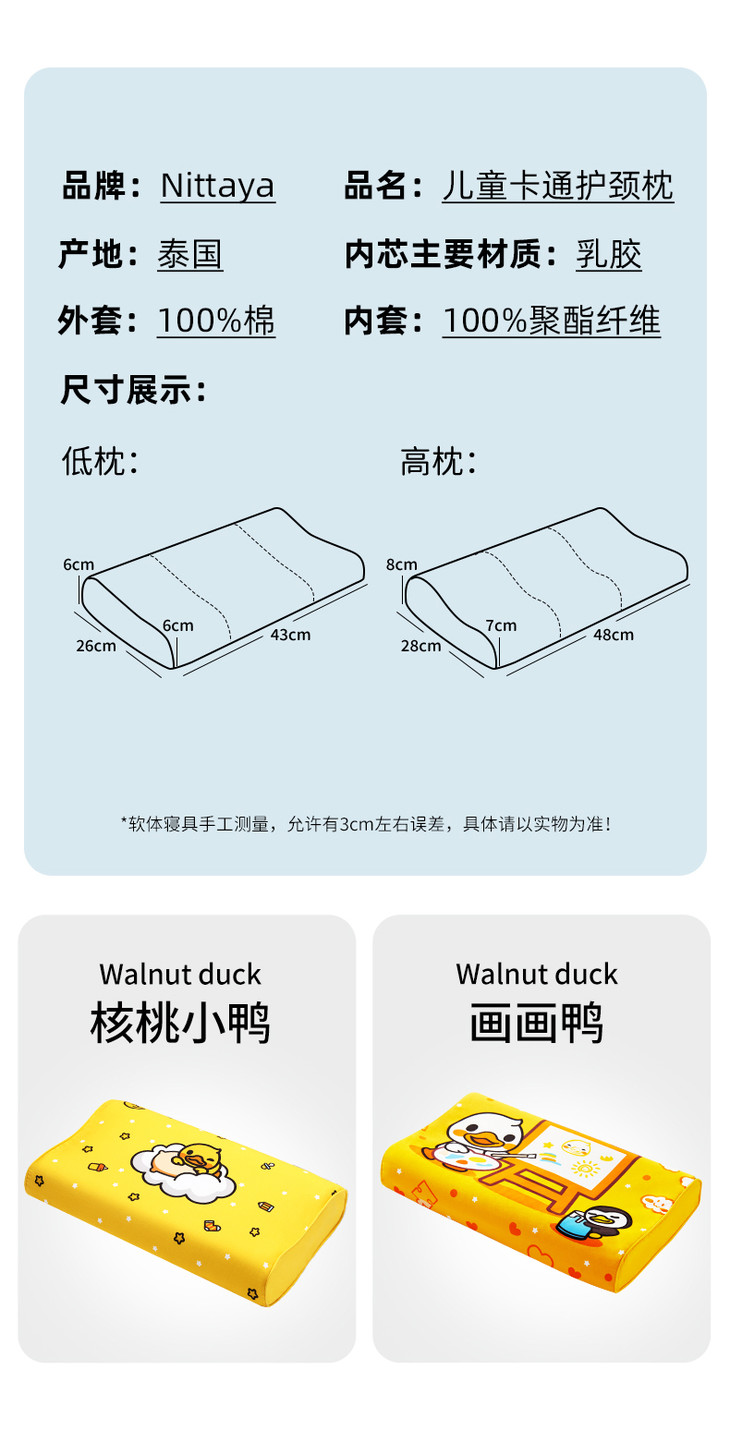 品牌：Nittaya

品名：儿童卡通护颈枕

产地：泰国

内芯主要材质：乳胶

外套：100%棉

内套：100%聚酯纤维

尺寸展示：

低枕：

6cm
6cm
26cm
43cm

高枕：

8cm
7cm
28cm
48cm

*软体寝具手工测量，允许有3cm左右误差，具体请以实物为准！

Walnut duck
核桃小鸭

Walnut duck
画画鸭