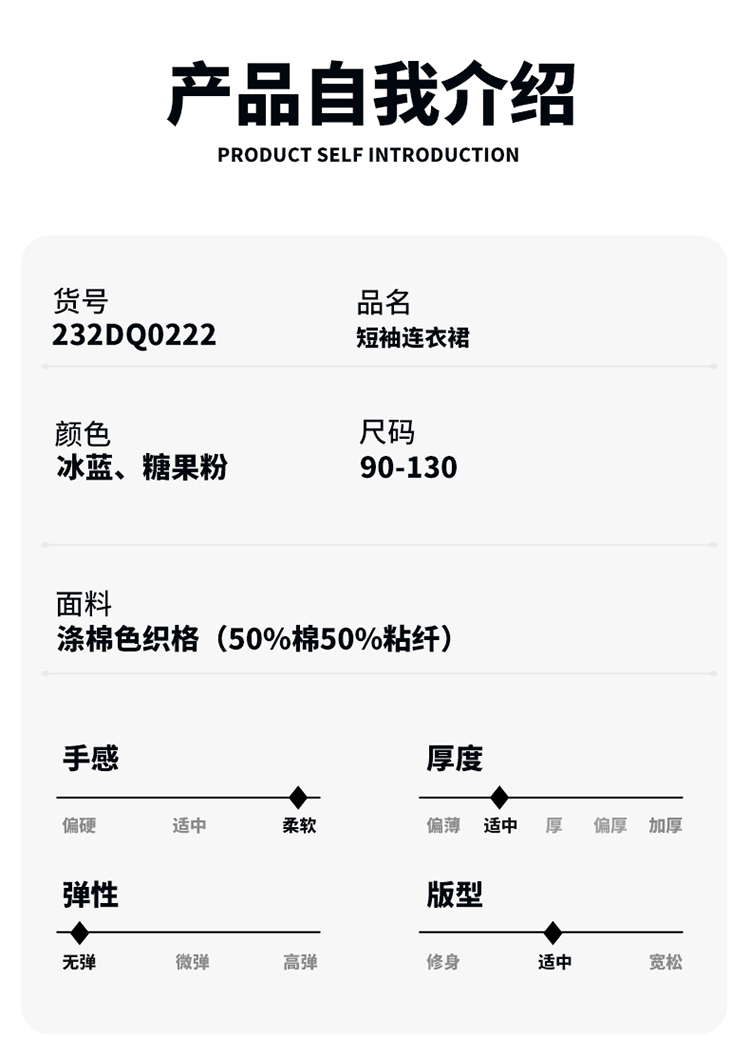 产品自我介绍
PRODUCT SELF INTRODUCTION

货号
232DQ0222

品名
短袖连衣裙

颜色
冰蓝、糖果粉

尺码
90-130

面料
涤棉色织格（50%棉50%粘纤）

手感
偏硬 适中 柔软

厚度
偏薄 适中 厚 偏厚 加厚

弹性
无弹 微弹 高弹

版型
修身 适中 宽松